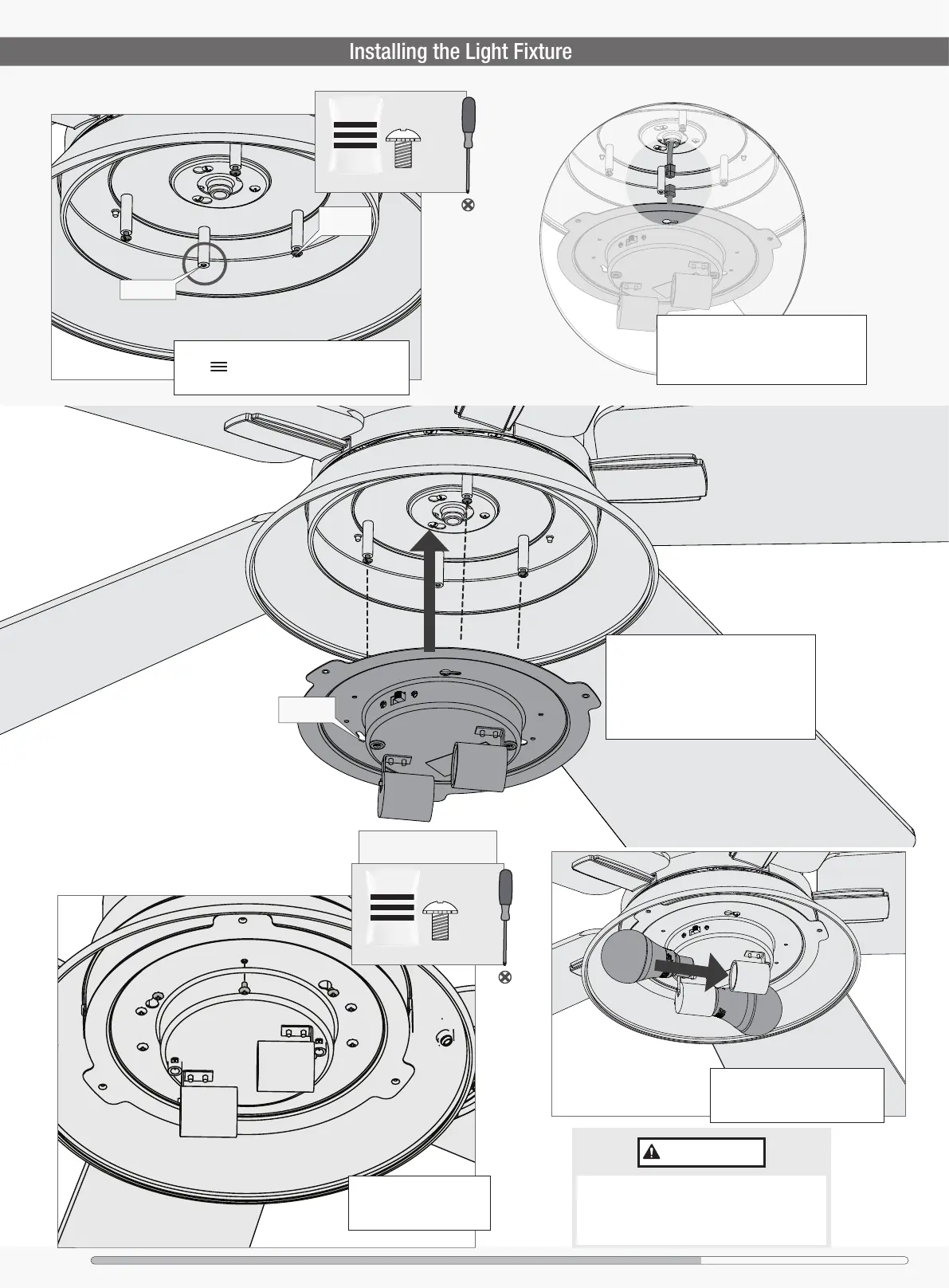 Installing the Light Fixture