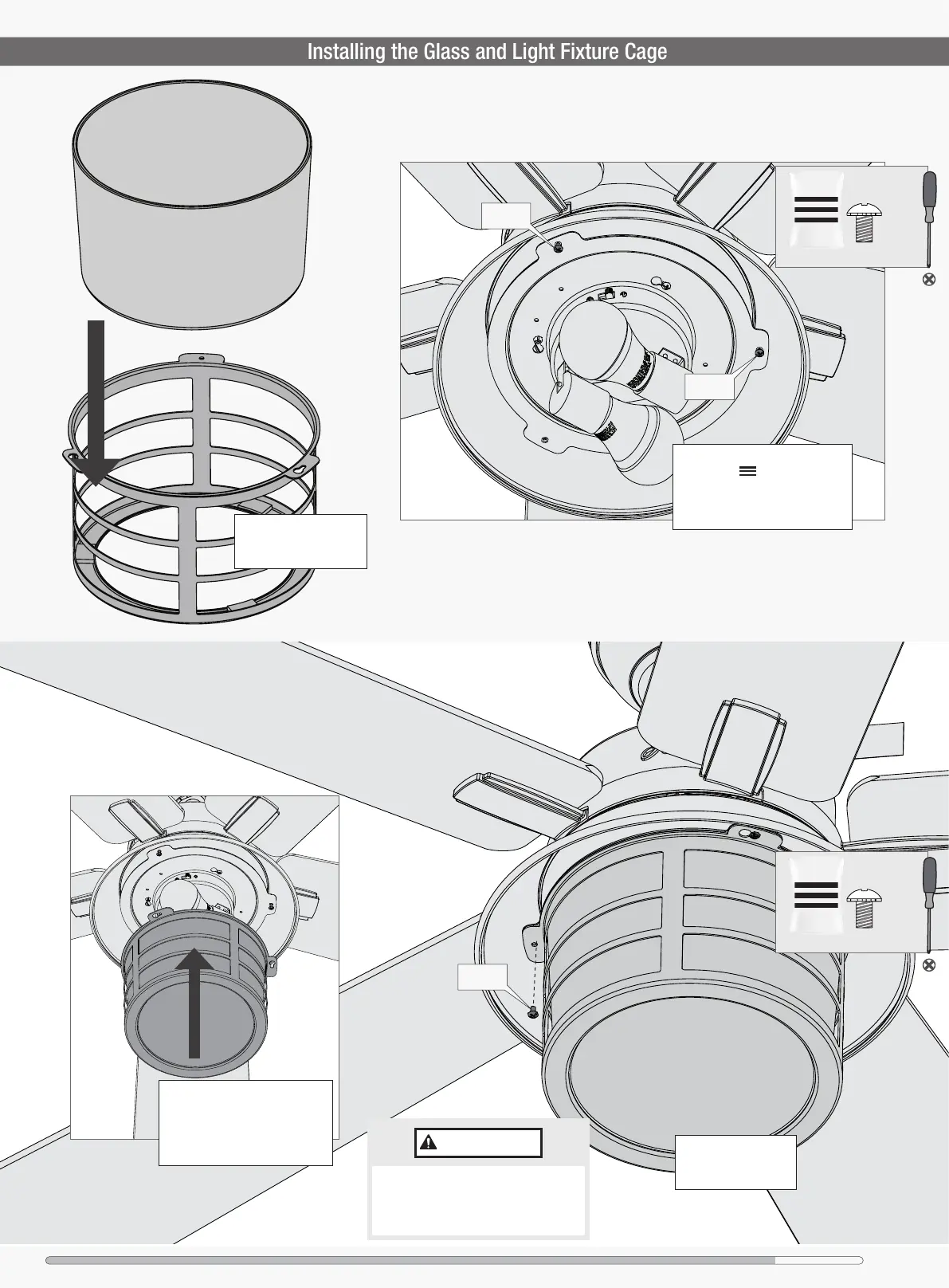 Installing the Glass and Light Fixture Cage