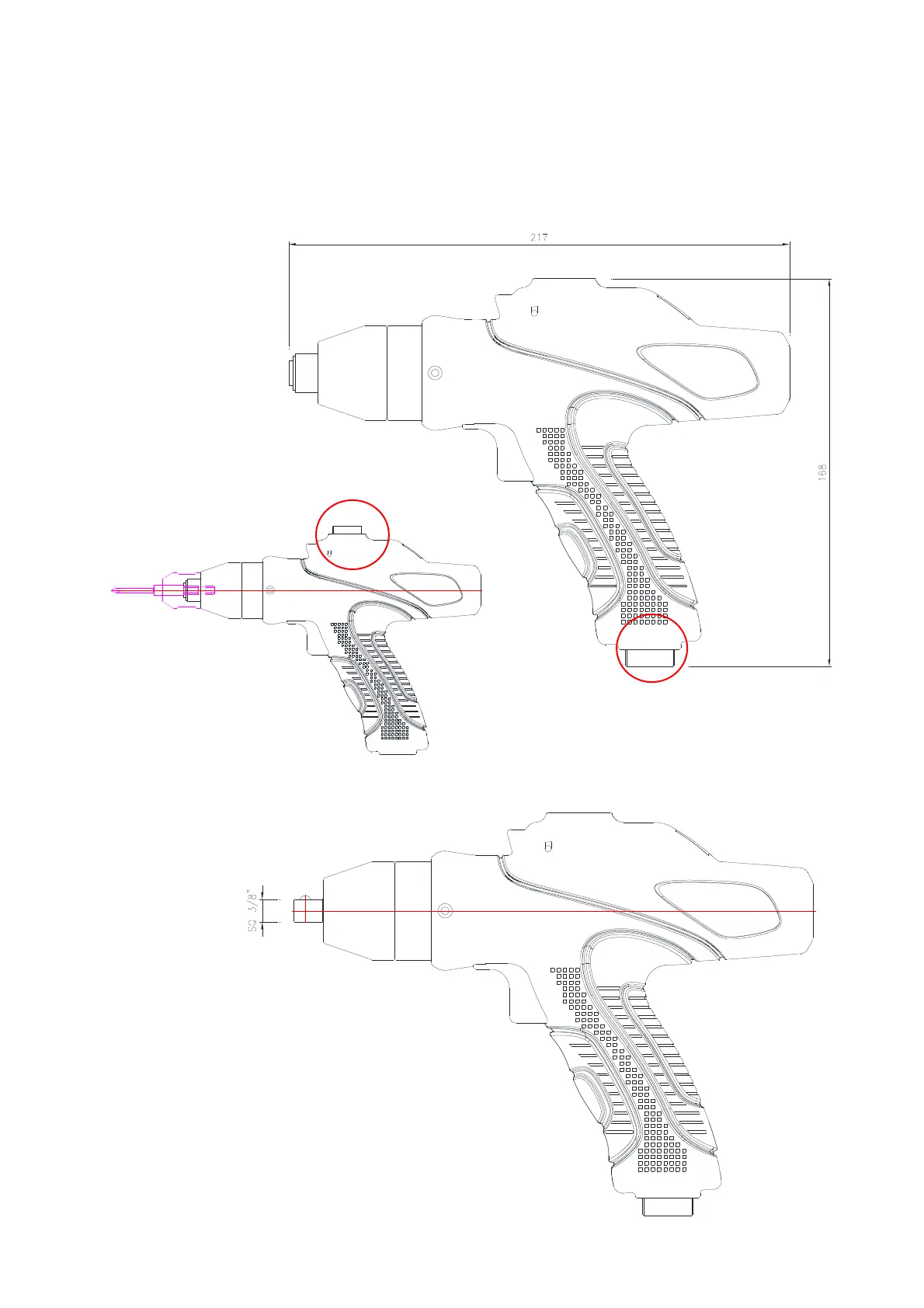 217

168

SQ 3/8"