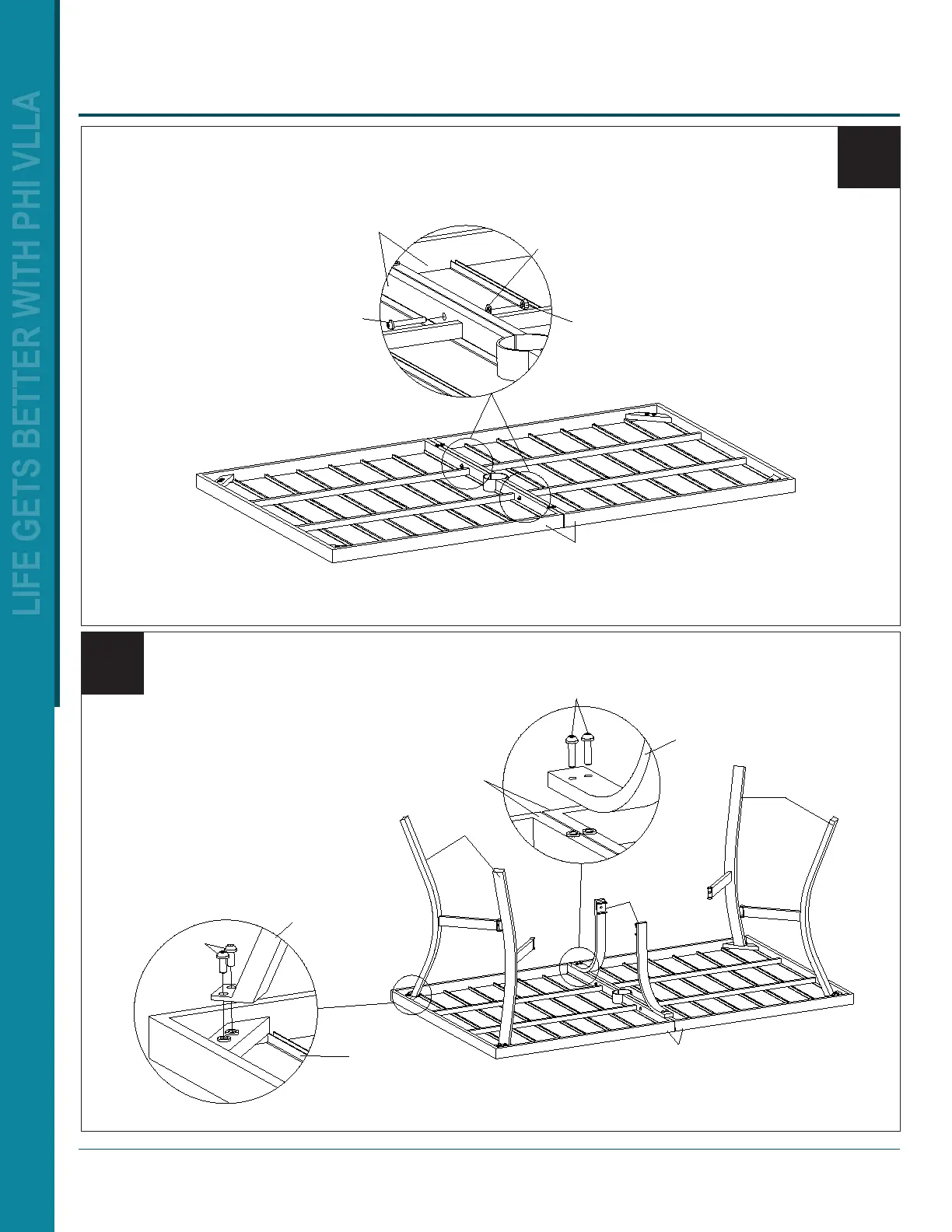 LIFE GETS BETTER WITH PHI VLLA