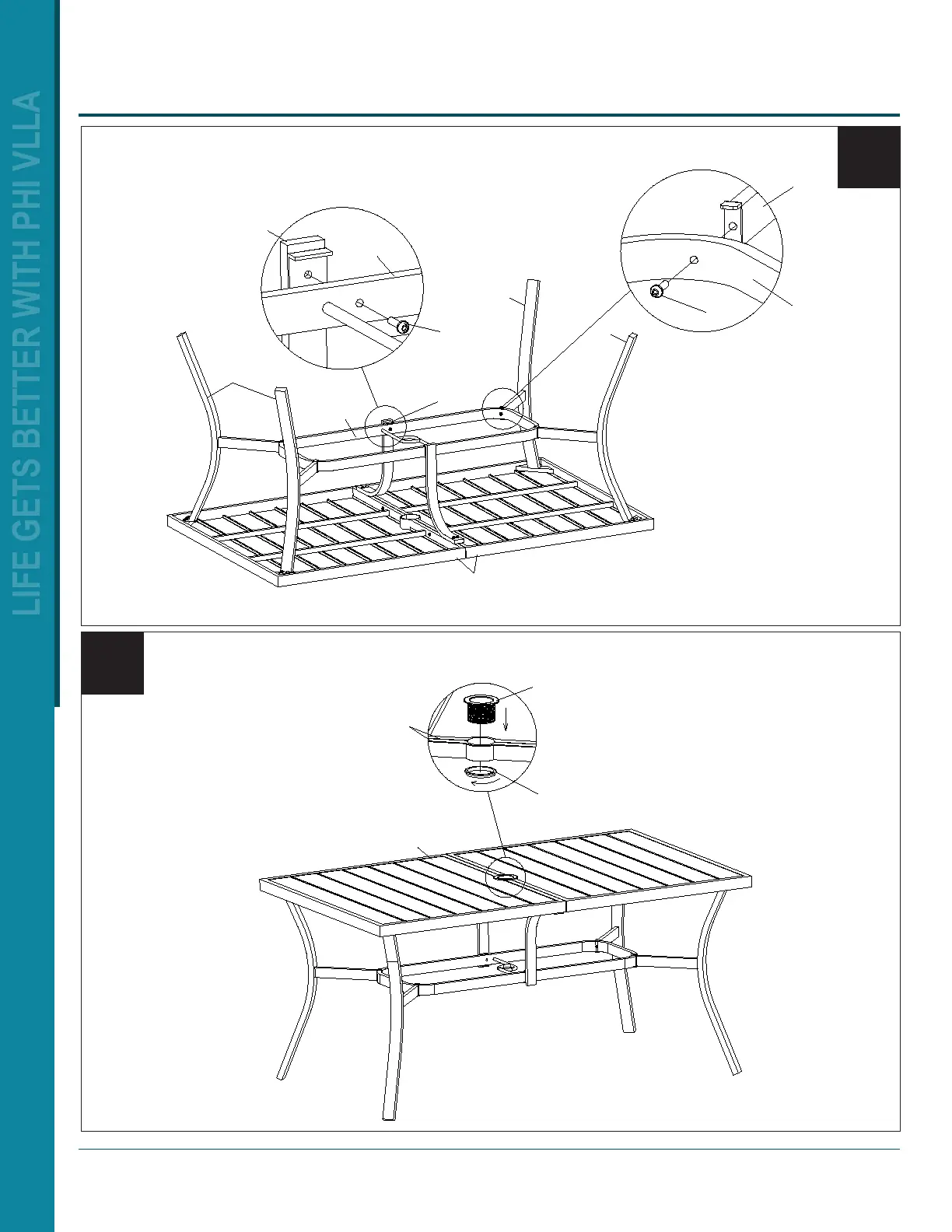 LIFE GETS BETTER WITH PHI VLLA