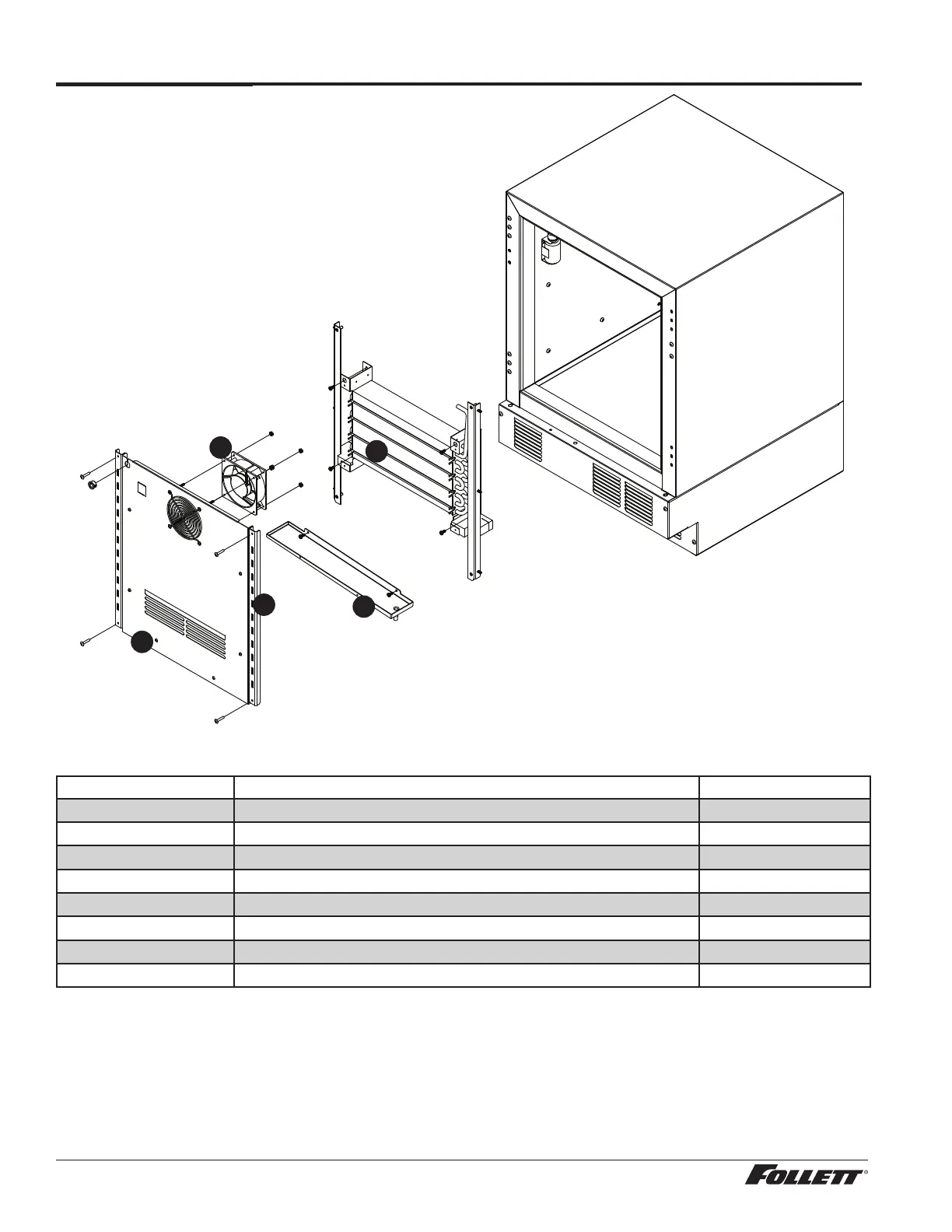 FOLLETT®