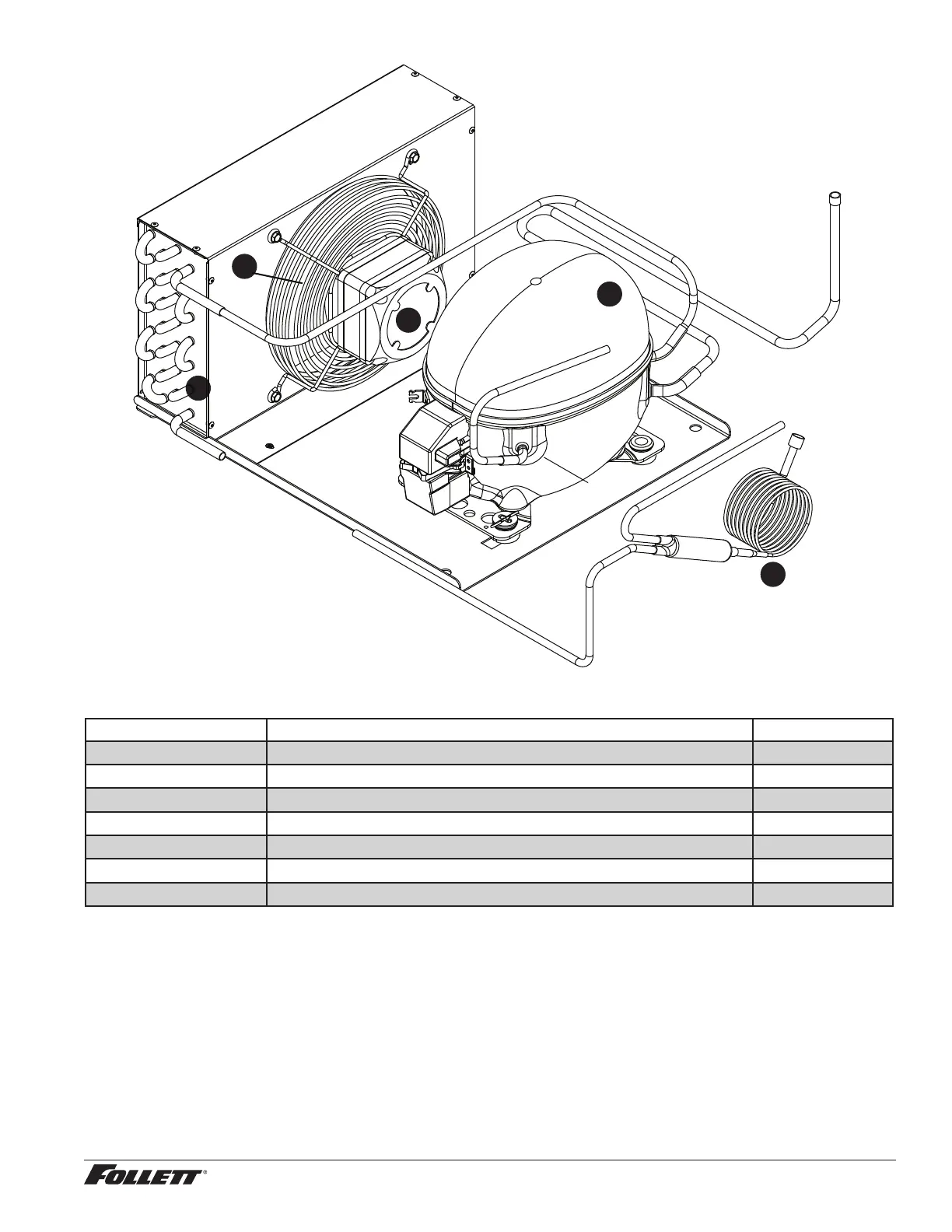 FOLLETT®