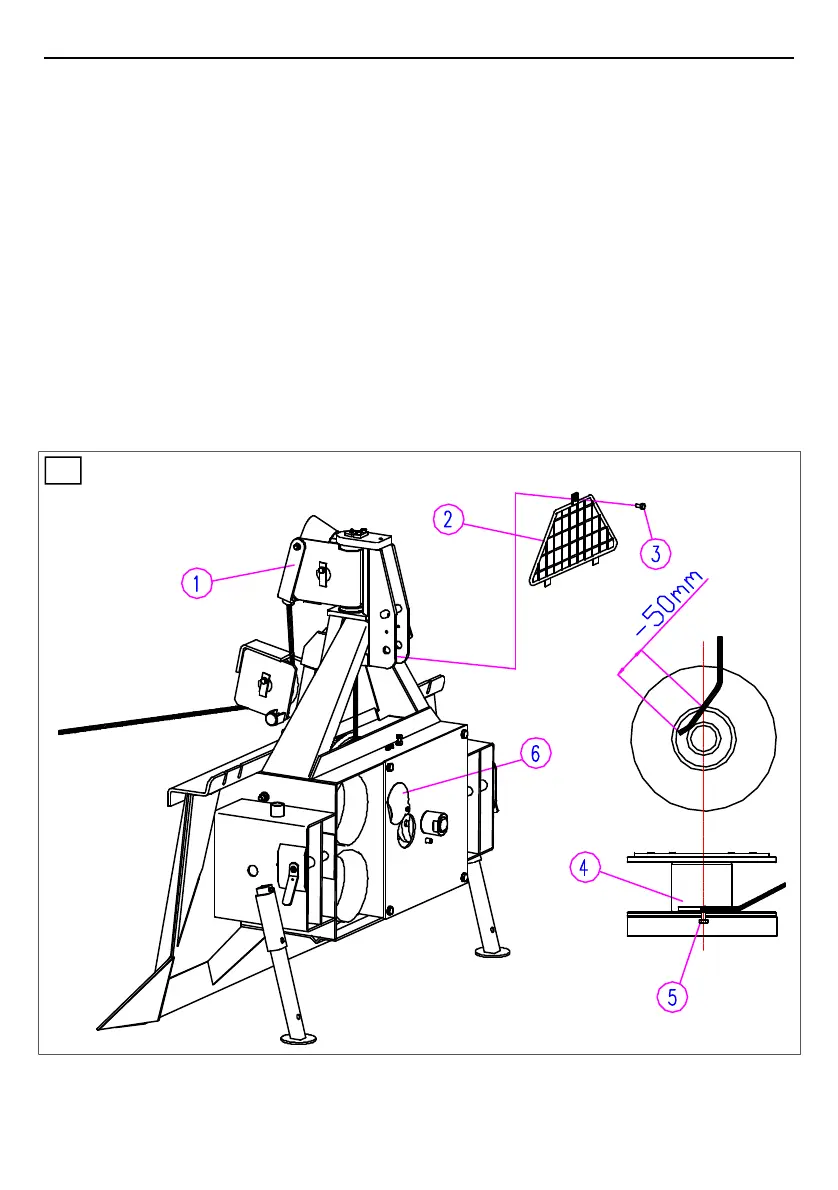 1

2

3

~50mm

6

4

5