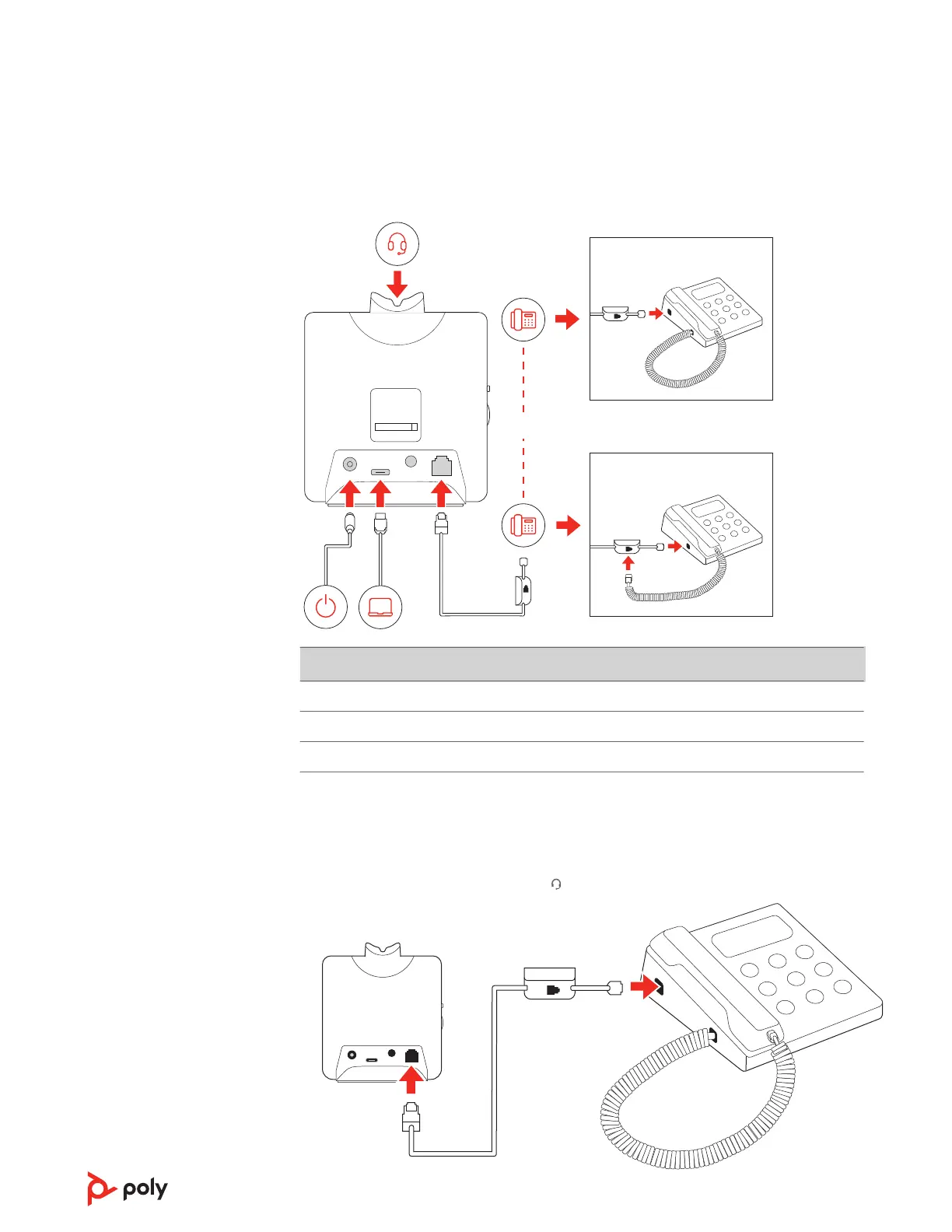 poly