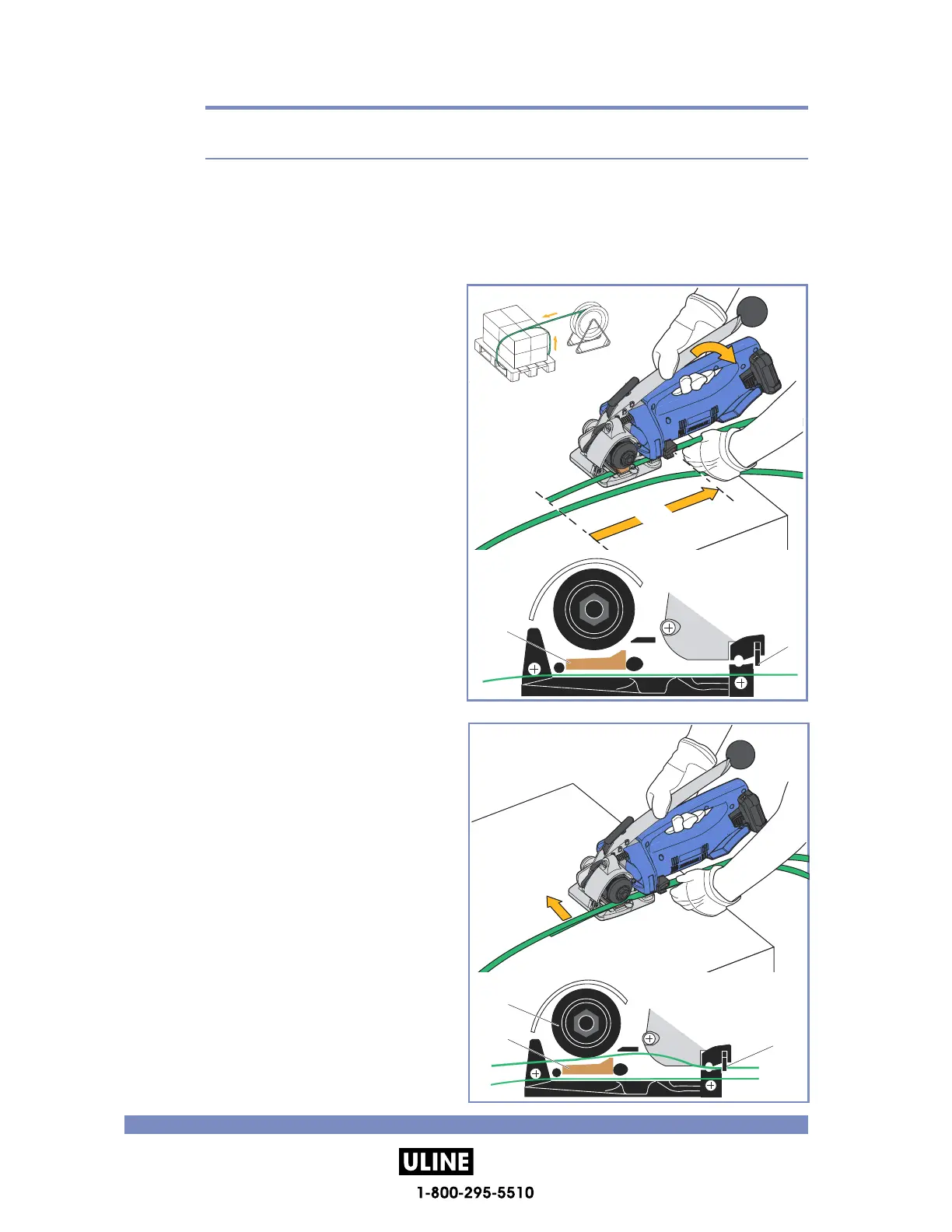 ULINE

1-800-295-5510