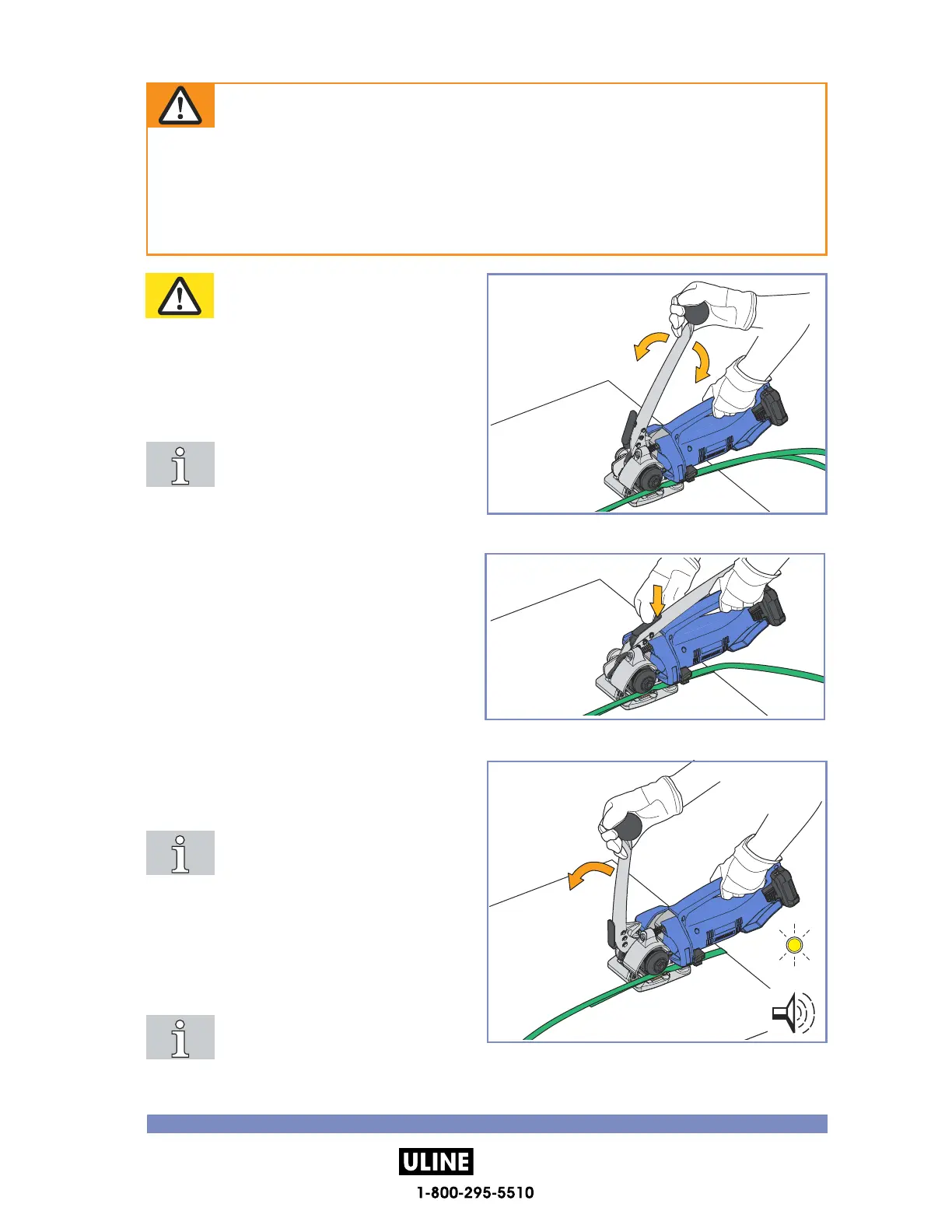 ULINE

1-800-295-5510