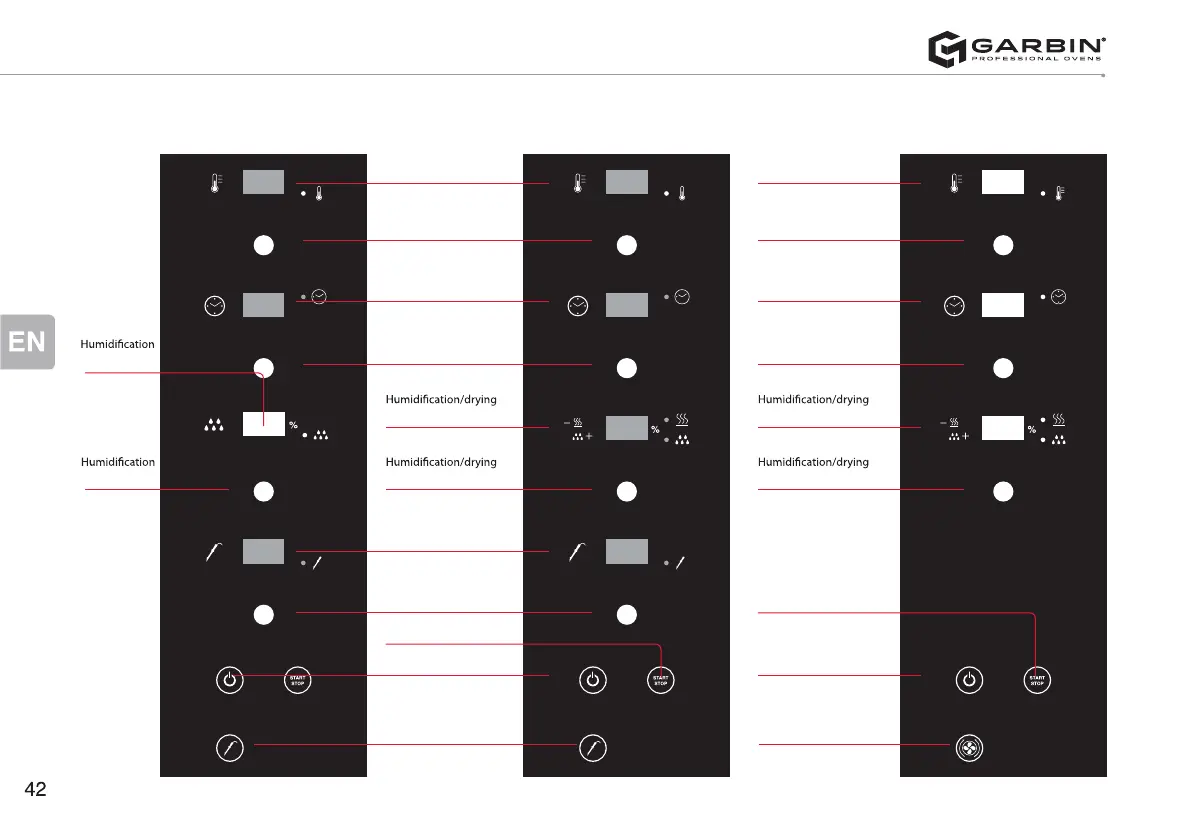 GARBIN®
PROFESSIONAL OVENS

EN

Humidification

%

Humidification

START STOP

Humidification/drying

%

Humidification/drying

START STOP

Humidification/drying

%

Humidification/drying

START STOP

42