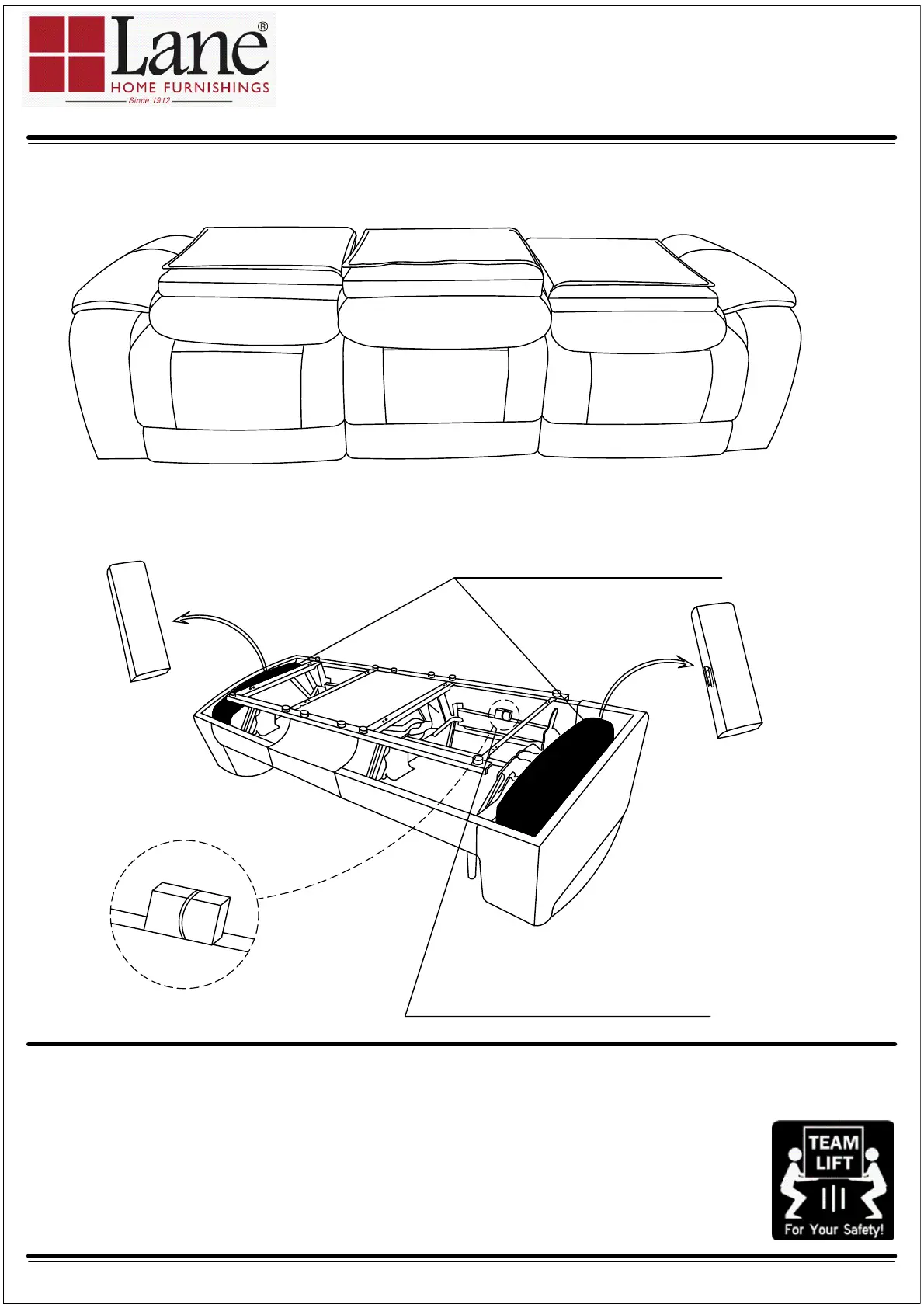 Lane®
HOME FURNISHINGS
Since 1912

TEAM LIFT
For Your Safety!