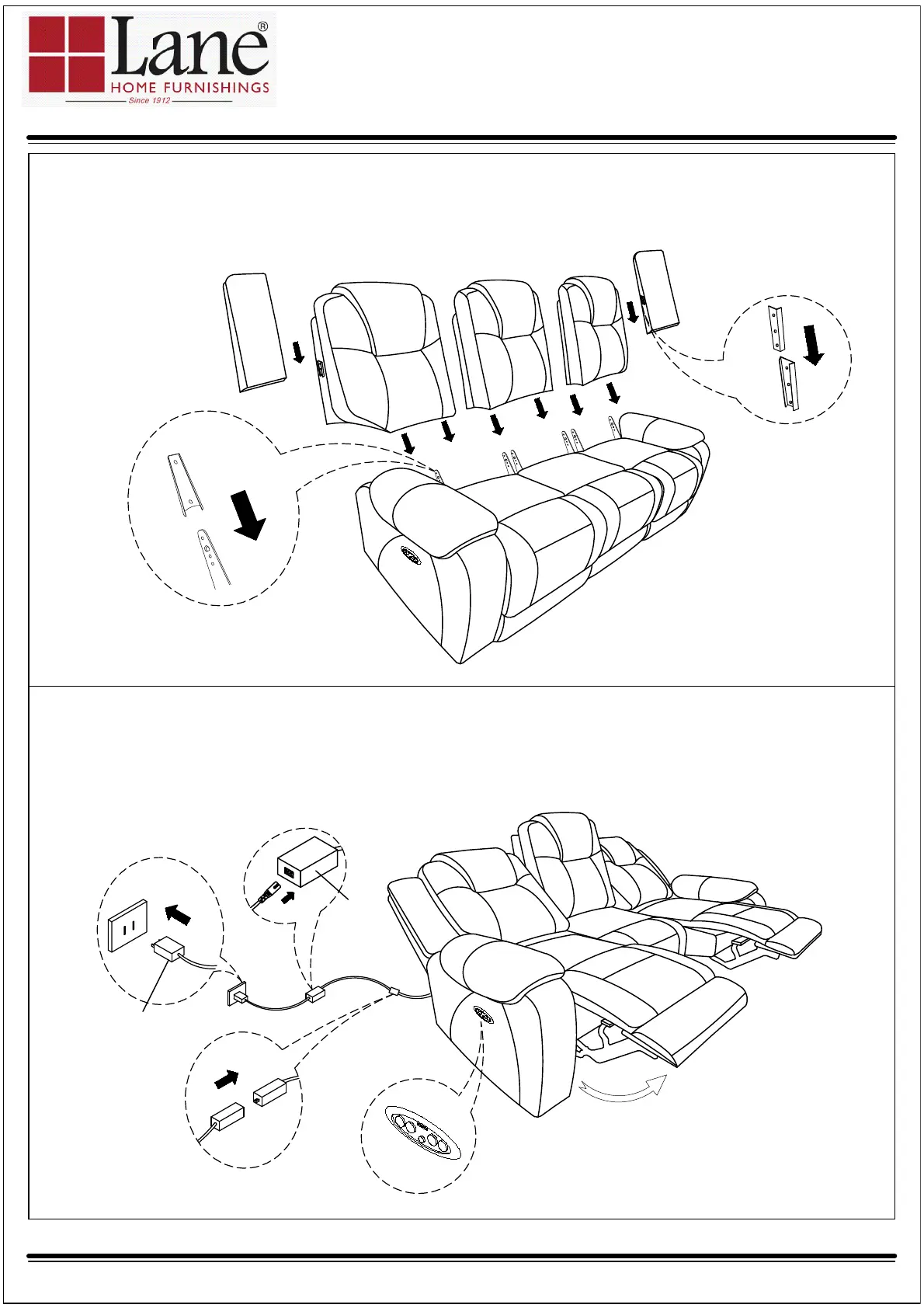 Lane®
HOME FURNISHINGS
Since 1912