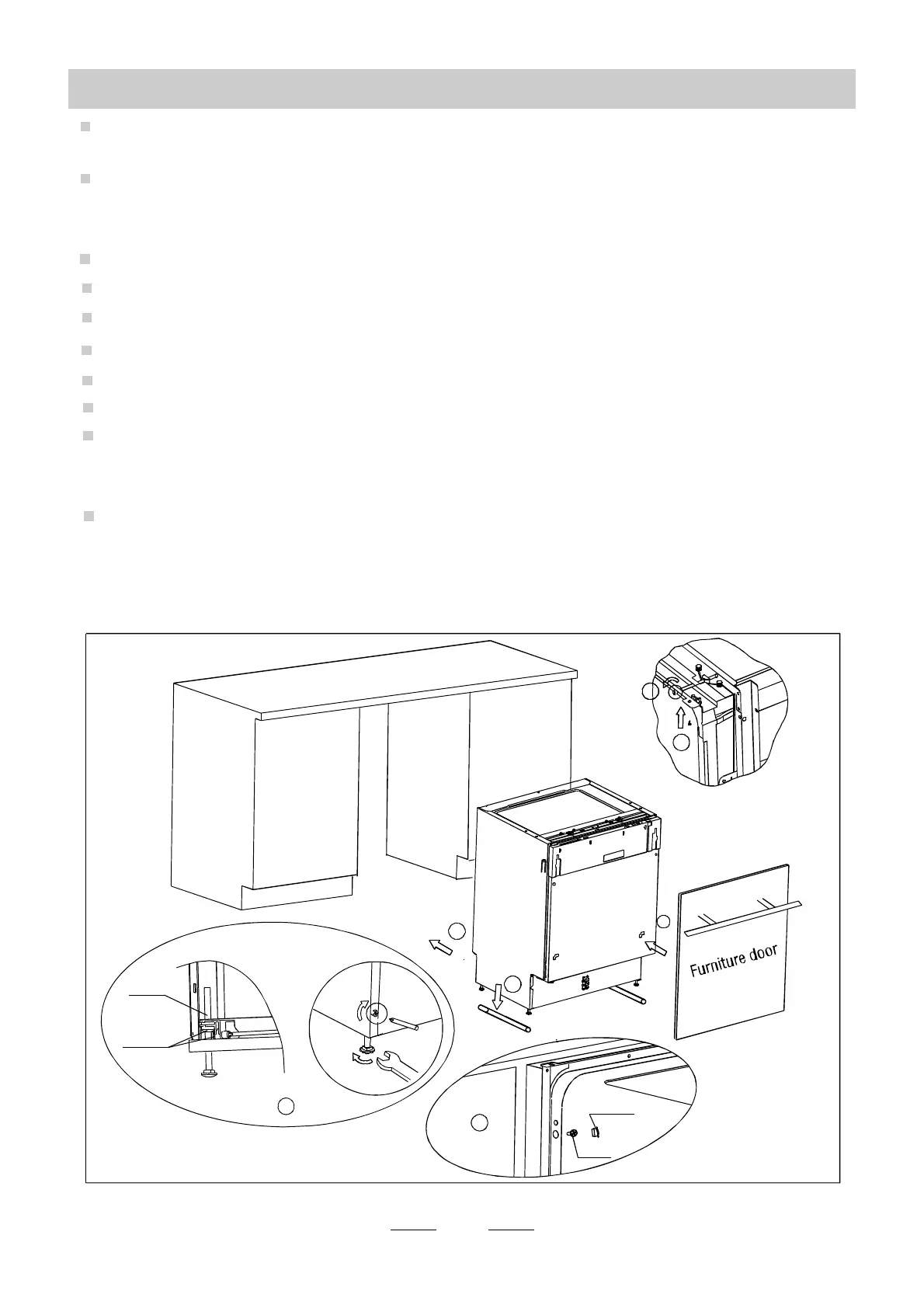 Furniture door