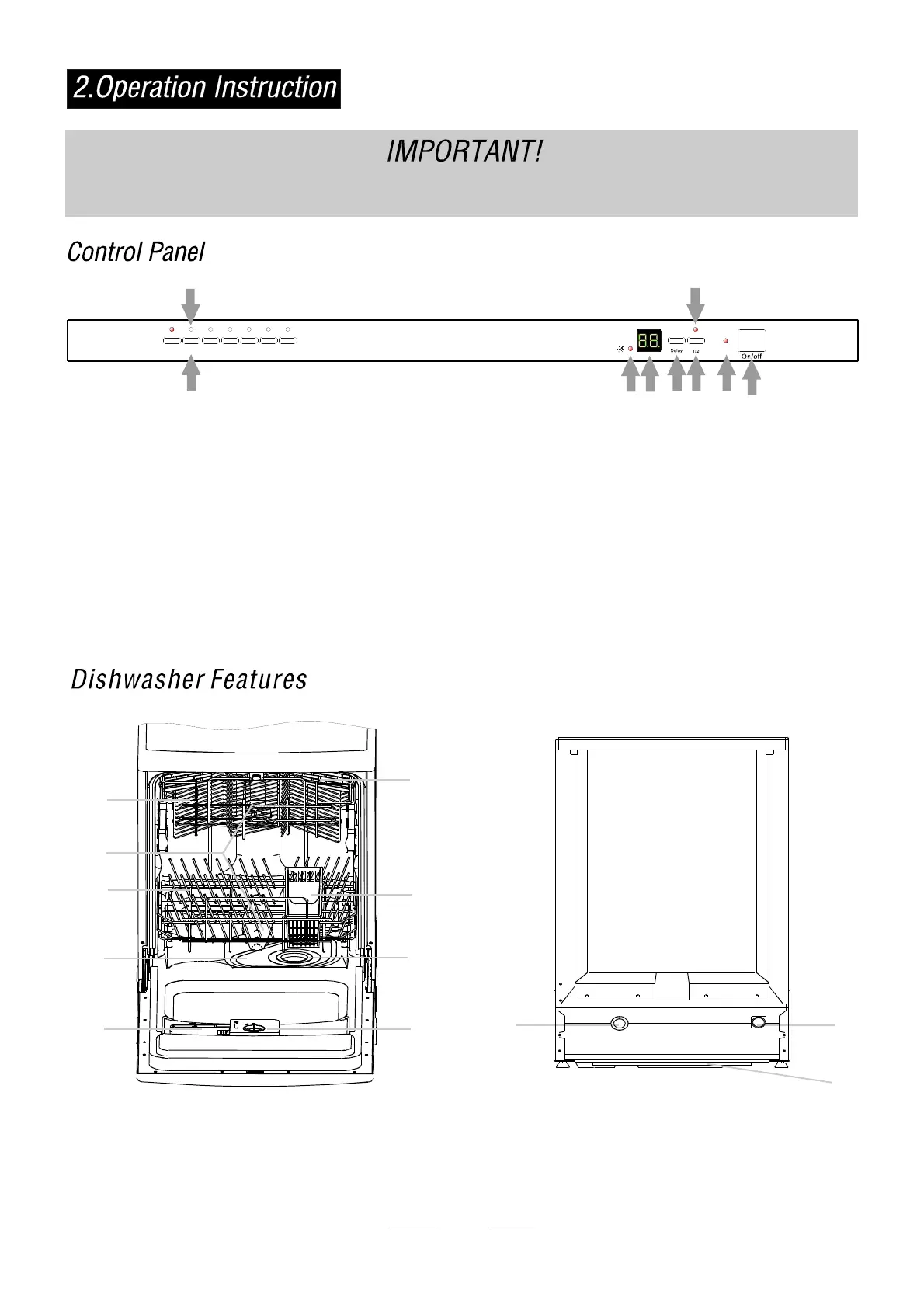 2.Operation Instruction

IMPORTANT!

Control Panel

Delay 1/2 On/off

Dishwasher Features