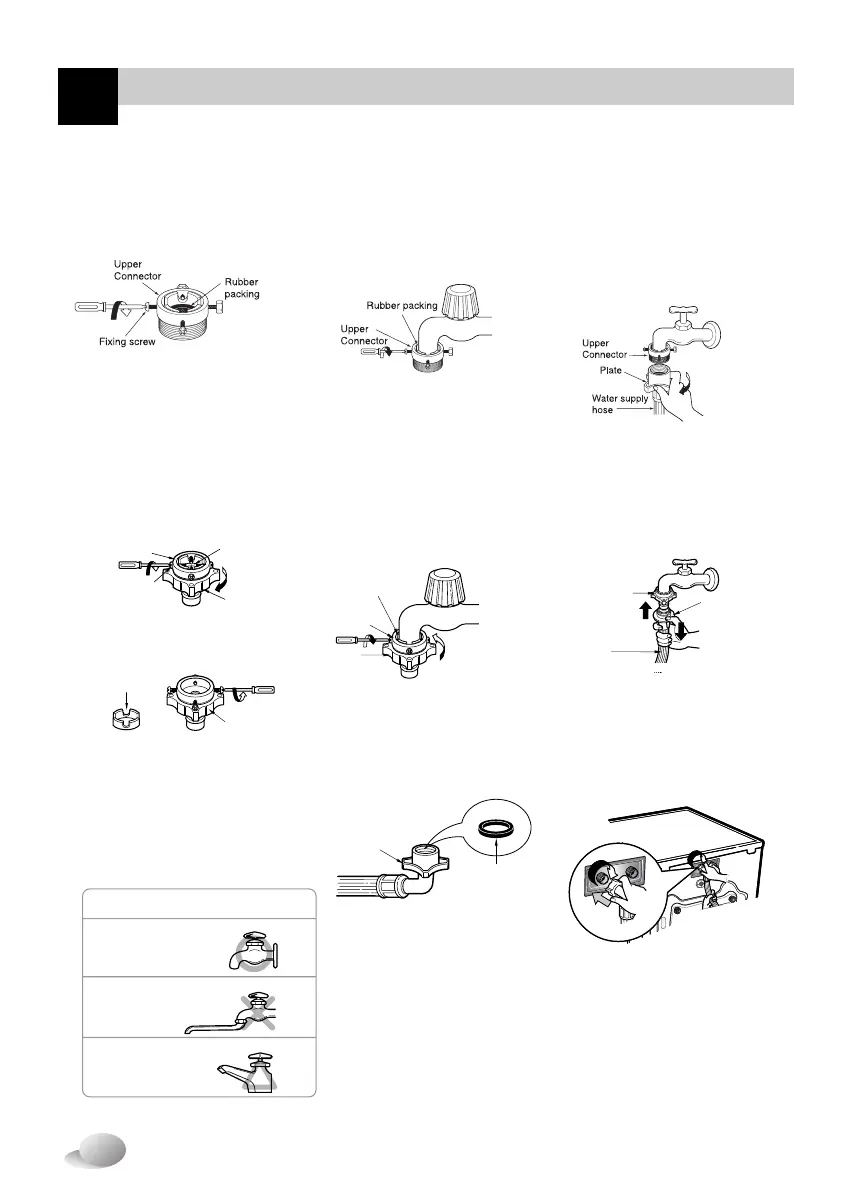 Upper Connector

Rubber packing

Fixing screw

Rubber packing

Upper Connector

Upper Connector

Plate

Water supply hose