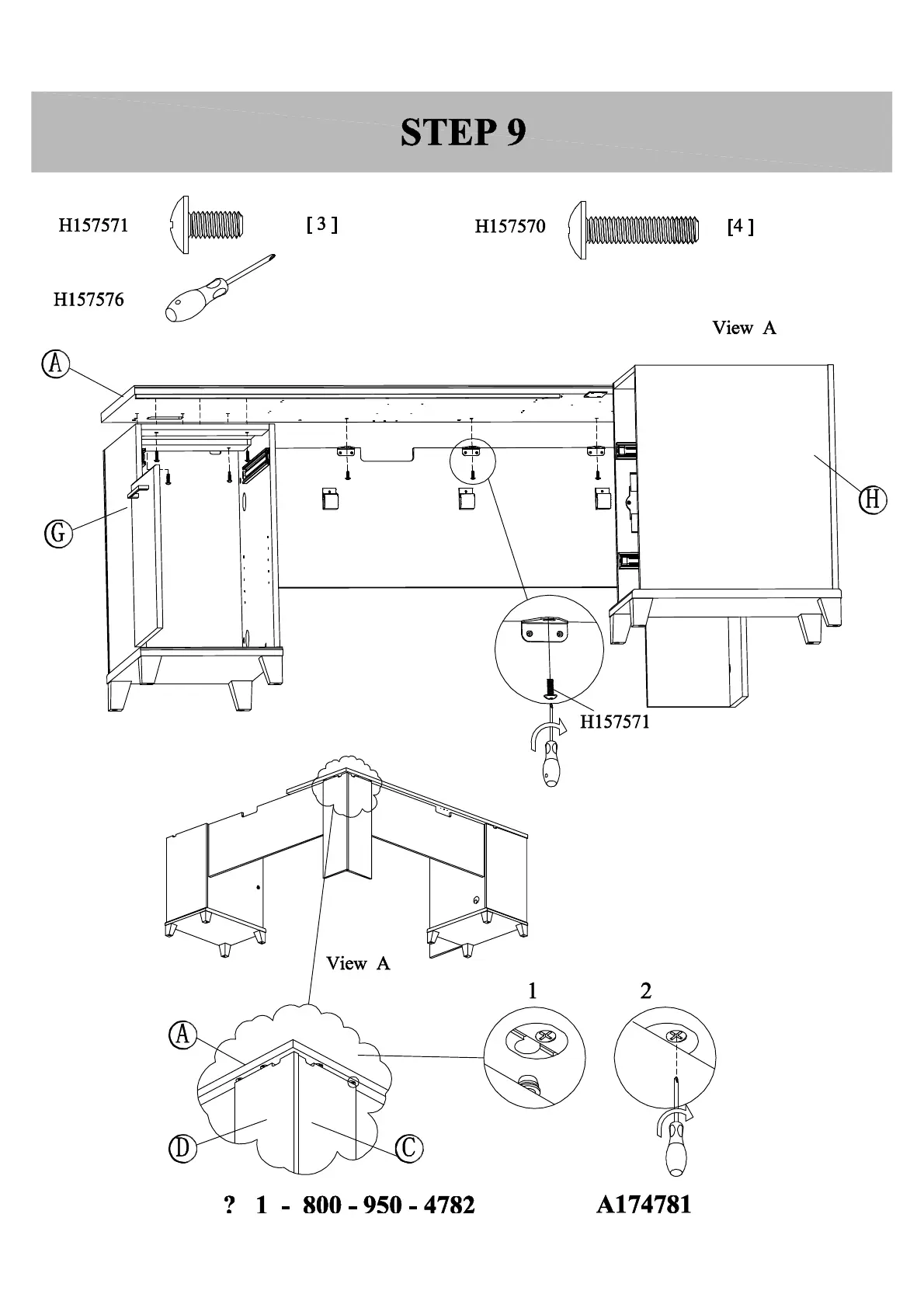 STEP 9

H157571 [ 3 ]

H157570 [4 ]

H157576

View A

A

G

H

H157571

View A

1

2

A

D

C

? 1 - 800 - 950 - 4782

A174781