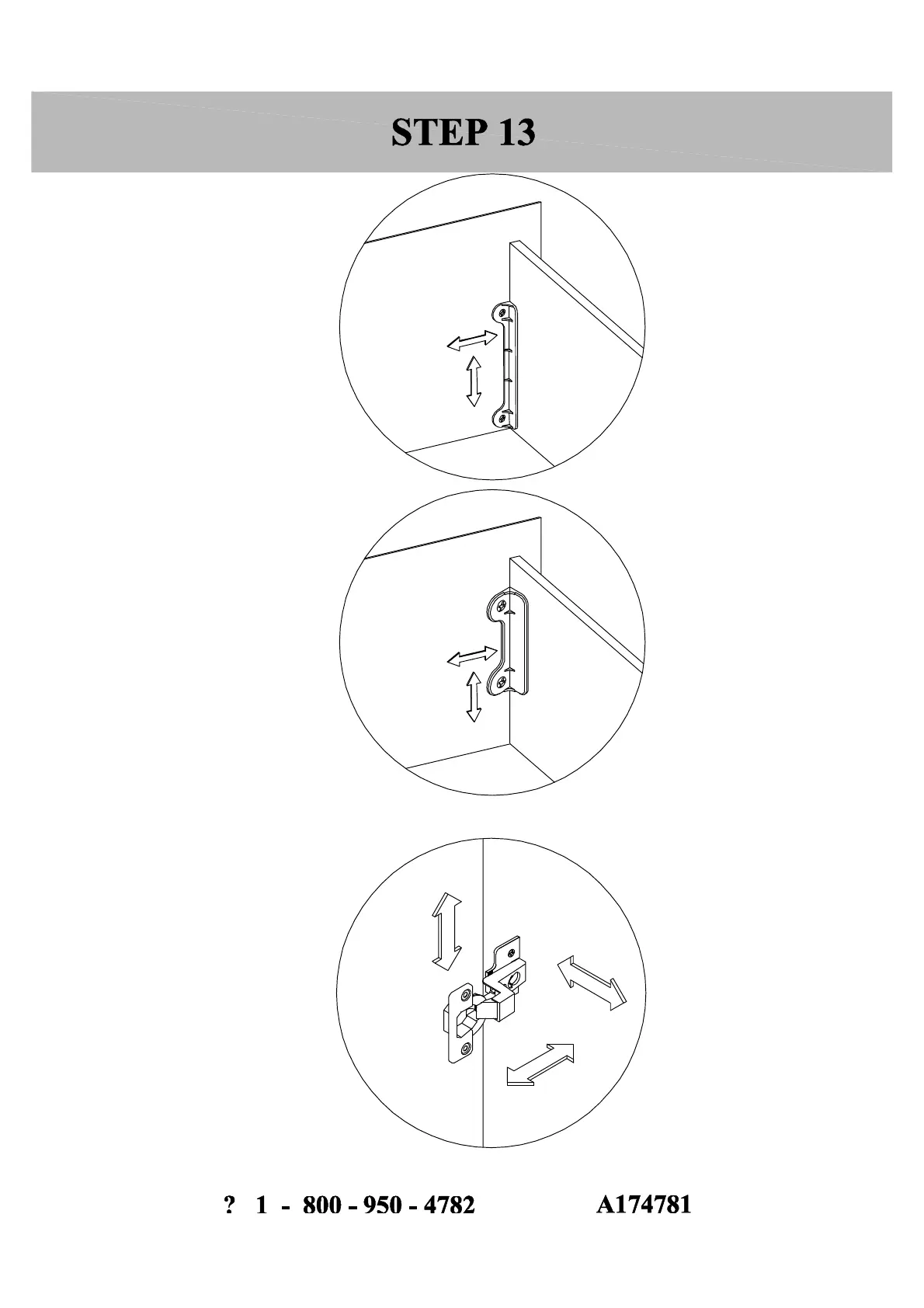 STEP 13

? 1 - 800 - 950 - 4782 A174781