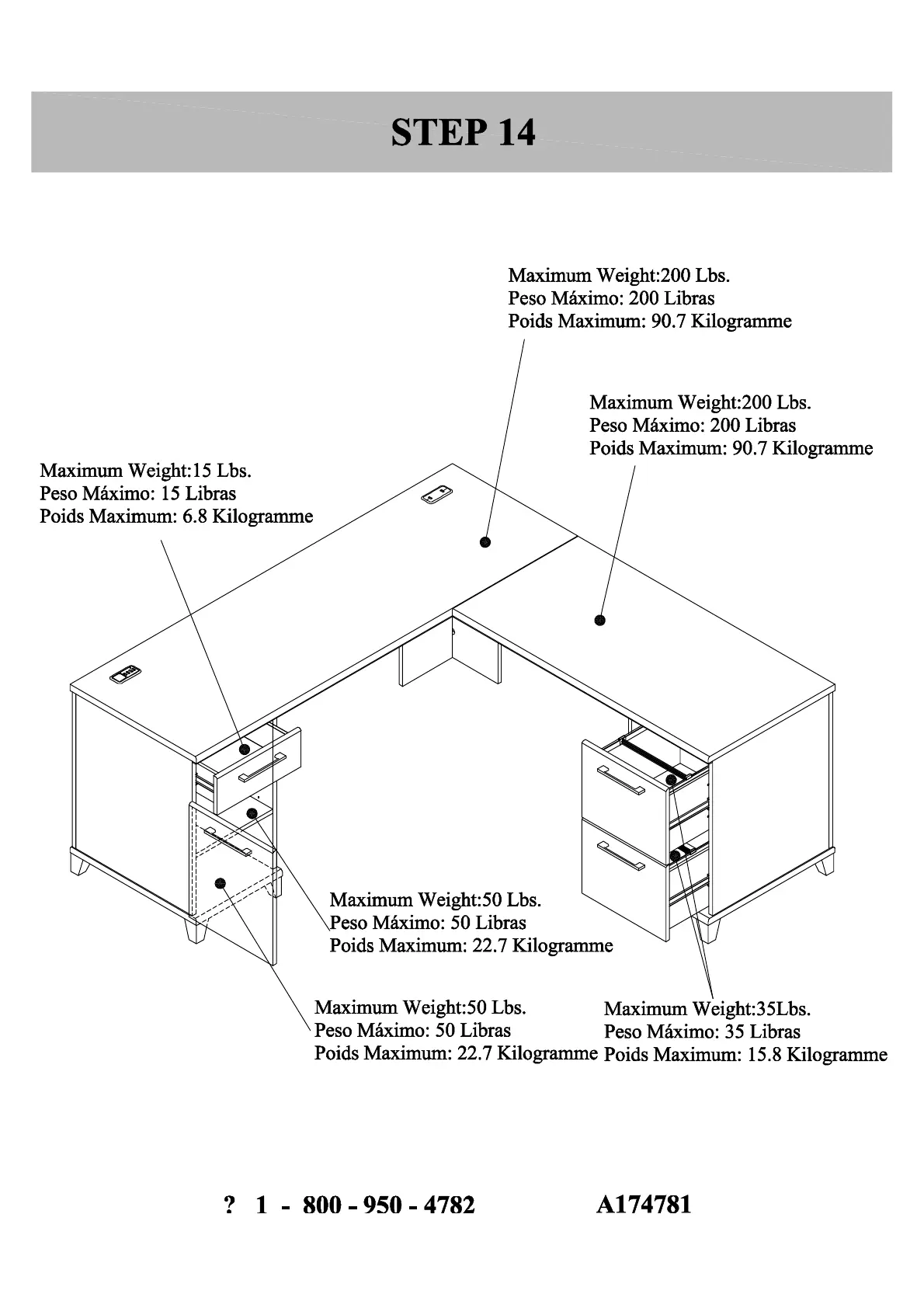 STEP 14

Maximum Weight:200 Lbs.
Peso Máximo: 200 Libras
Poids Maximum: 90.7 Kilogramme

Maximum Weight:200 Lbs.
Peso Máximo: 200 Libras
Poids Maximum: 90.7 Kilogramme

Maximum Weight:15 Lbs.
Peso Máximo: 15 Libras
Poids Maximum: 6.8 Kilogramme

Maximum Weight:50 Lbs.
Peso Máximo: 50 Libras
Poids Maximum: 22.7 Kilogramme

Maximum Weight:50 Lbs.
Peso Máximo: 50 Libras
Poids Maximum: 22.7 Kilogramme

Maximum Weight:35Lbs.
Peso Máximo: 35 Libras
Poids Maximum: 15.8 Kilogramme

? 1 - 800 - 950 - 4782 A174781