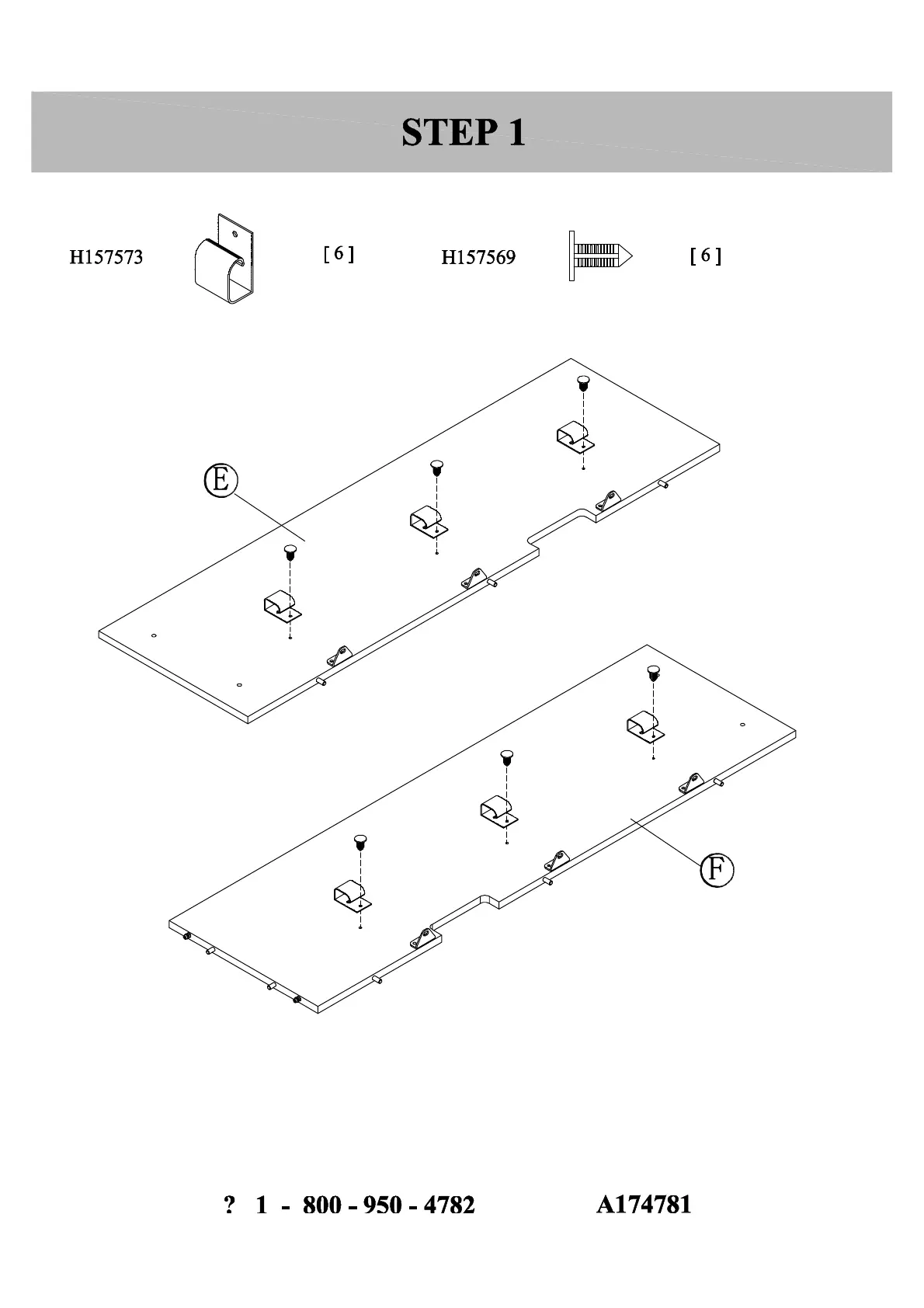 STEP 1

H157573 [ 6 ] H157569 [ 6 ]

E

F

? 1 - 800 - 950 - 4782 A174781