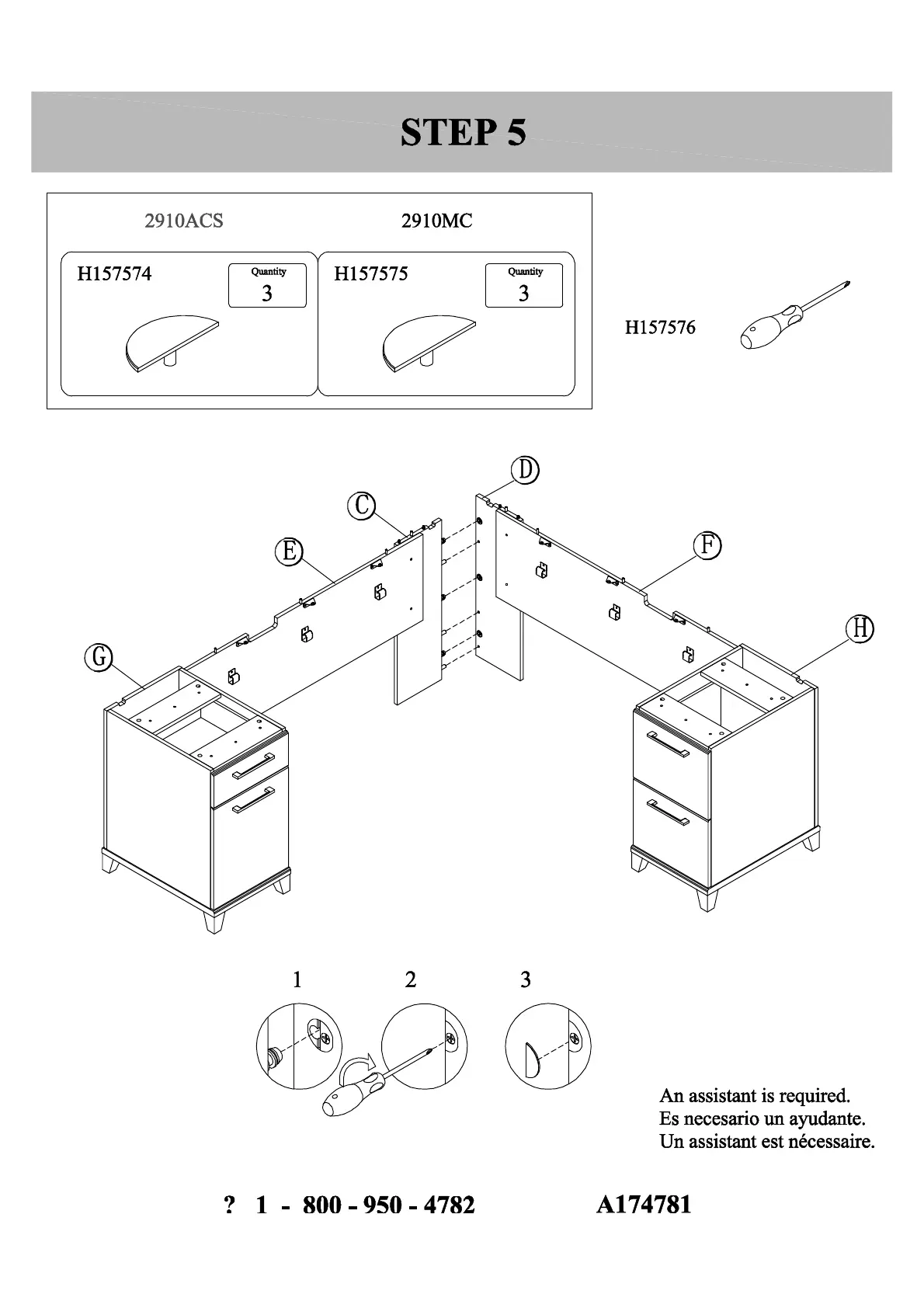 STEP 5

2910ACS

2910MC

H157574

Quantity
3

H157575

Quantity
3

H157576

D

C

E

F

H

G

1

2

3

An assistant is required.
Es necesario un ayudante.
Un assistant est nécessaire.

? 1 - 800 - 950 - 4782

A174781