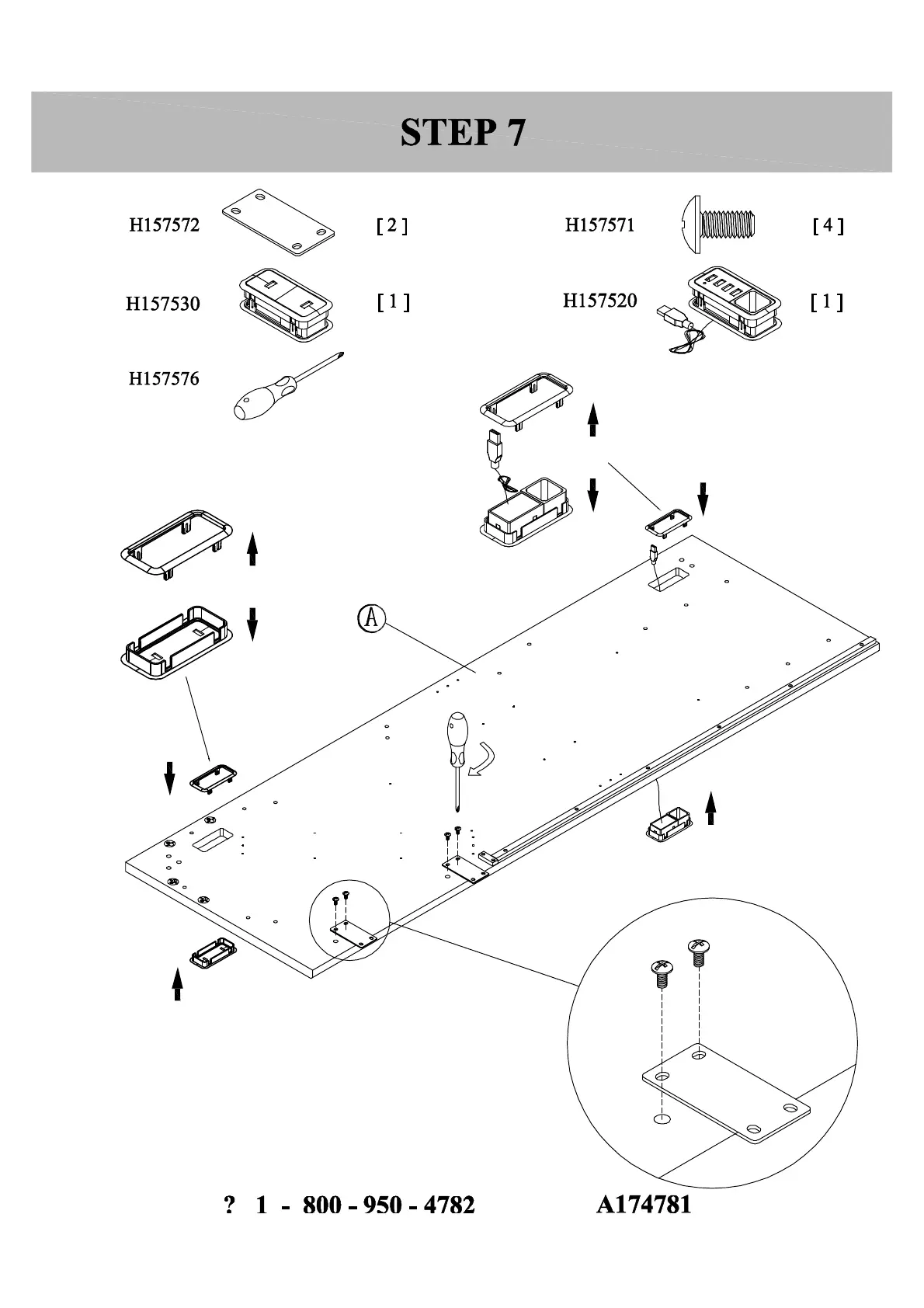 STEP 7

H157572 [ 2 ]

H157571 [ 4 ]

H157530 [ 1 ]

H157520 [ 1 ]

H157576

A

? 1 - 800 - 950 - 4782

A174781