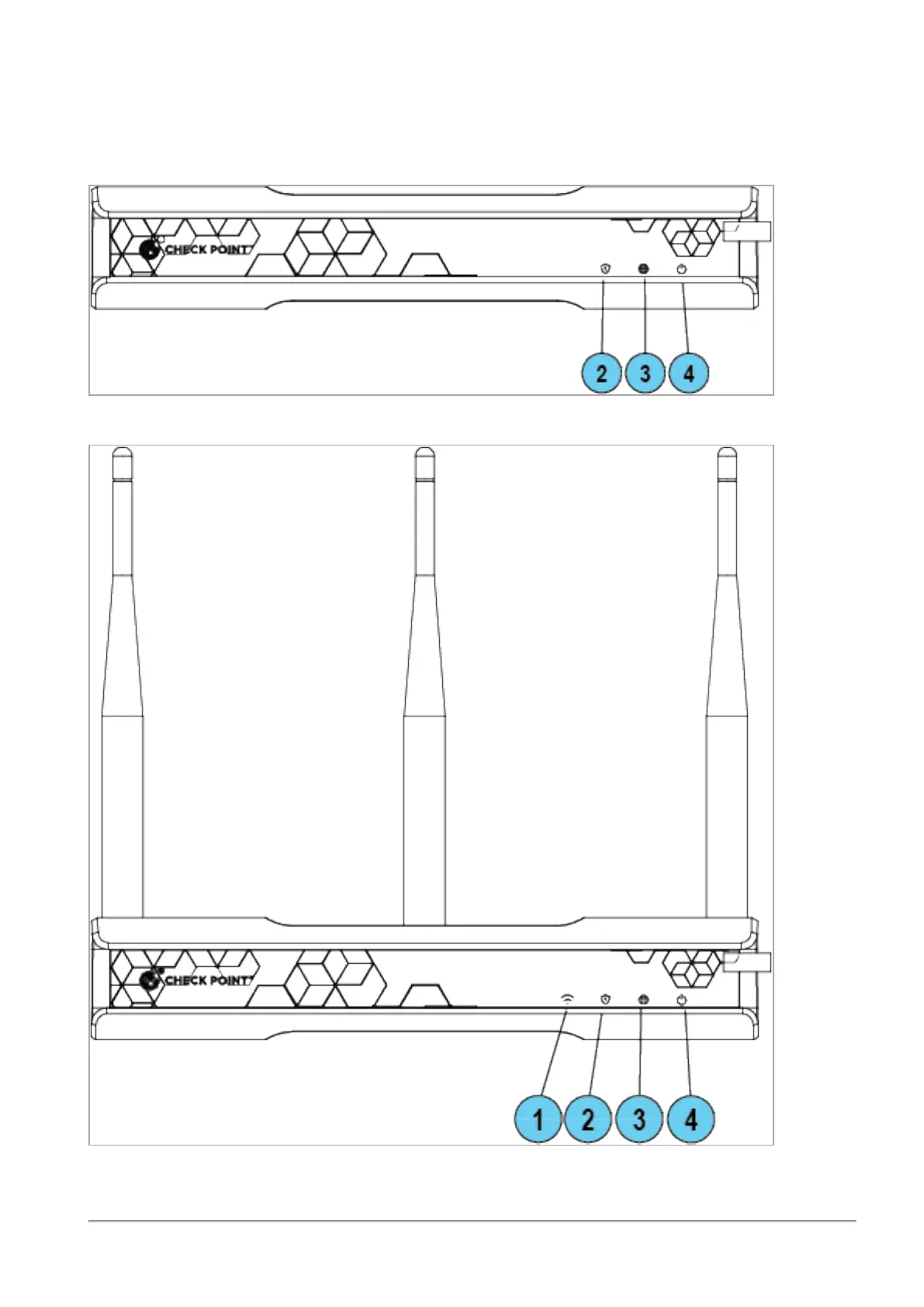 CHECK POINT

2 3 4

CHECK POINT

1 2 3 4