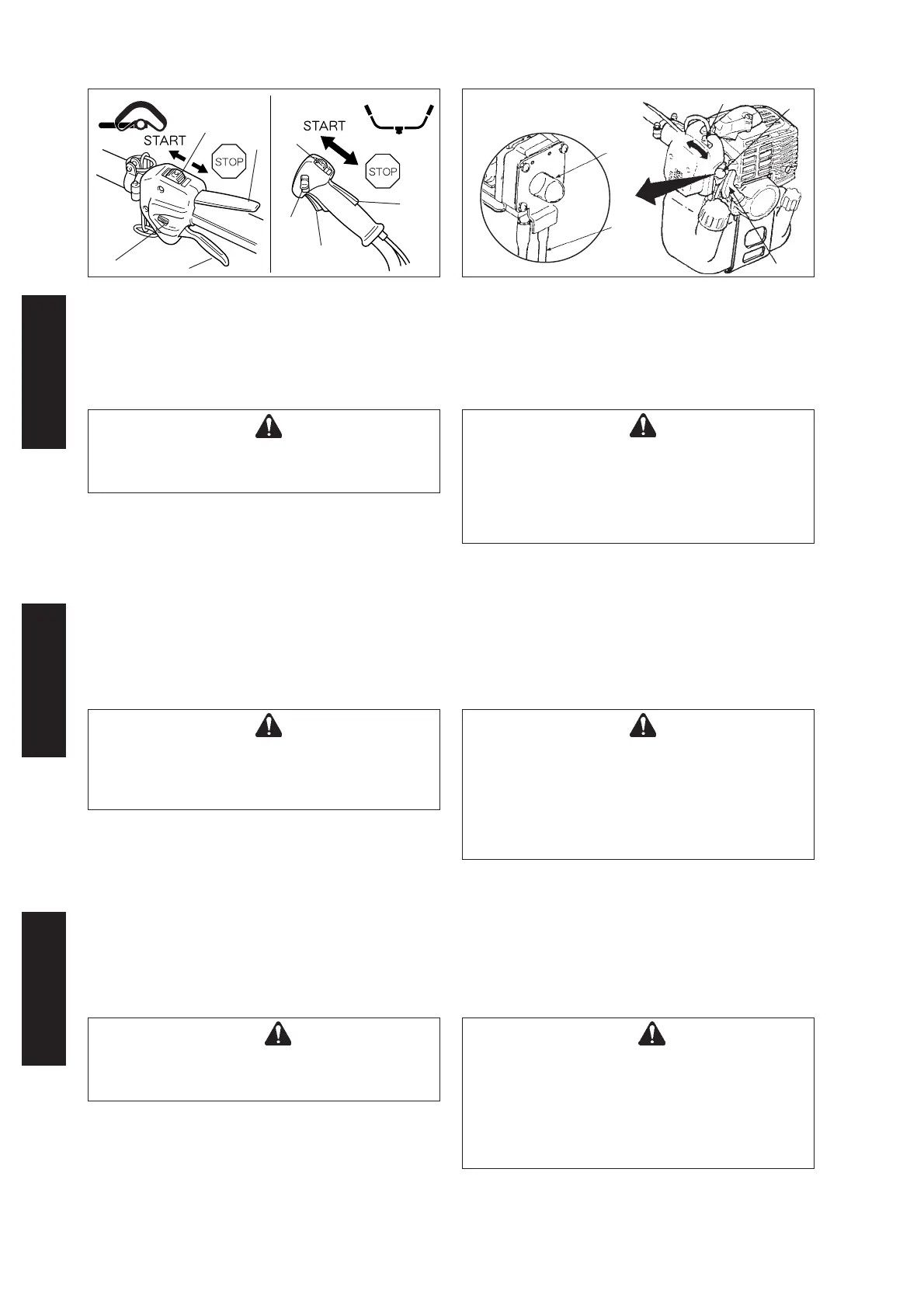 START

STOP

START

STOP