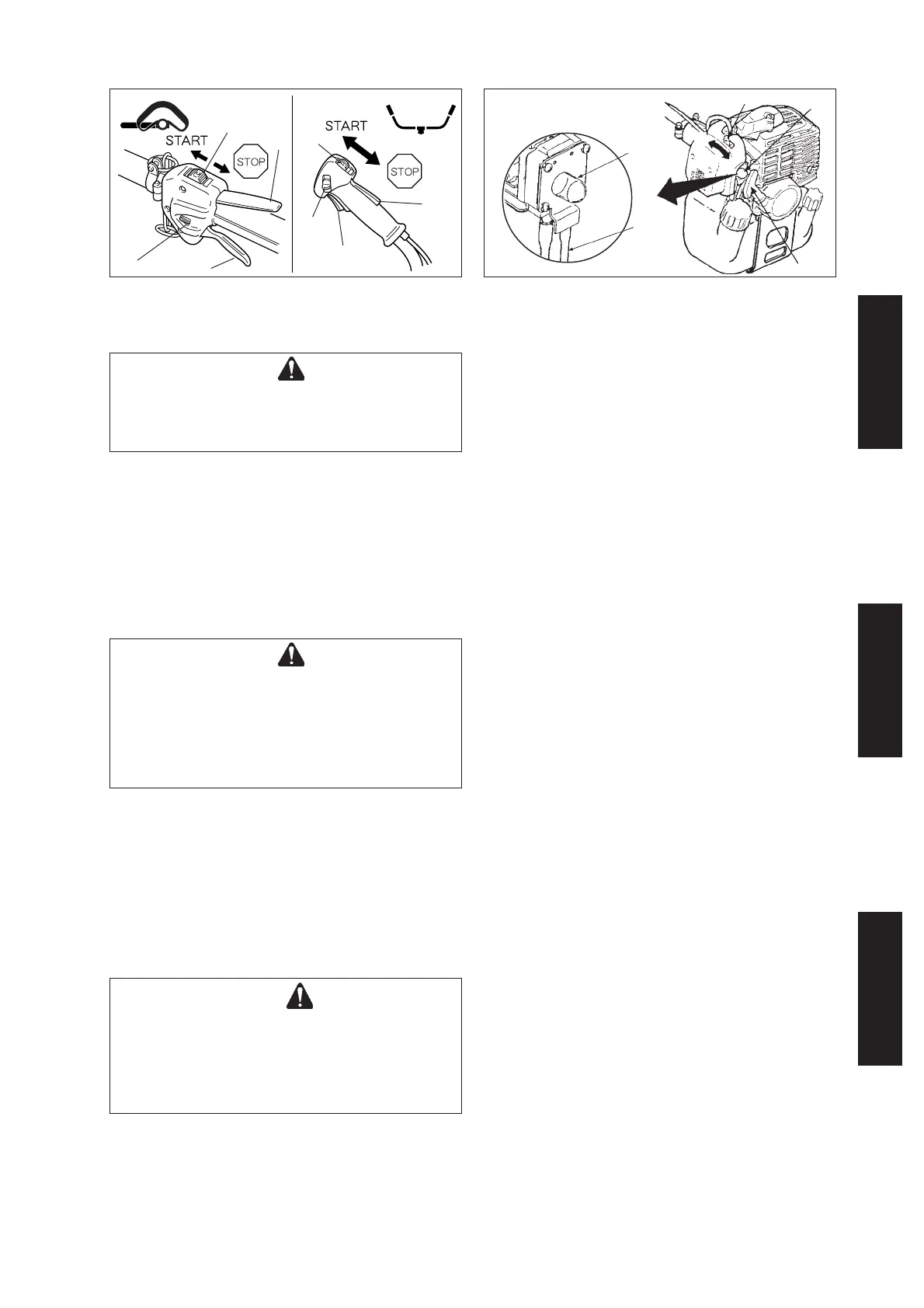 START

STOP

START

STOP