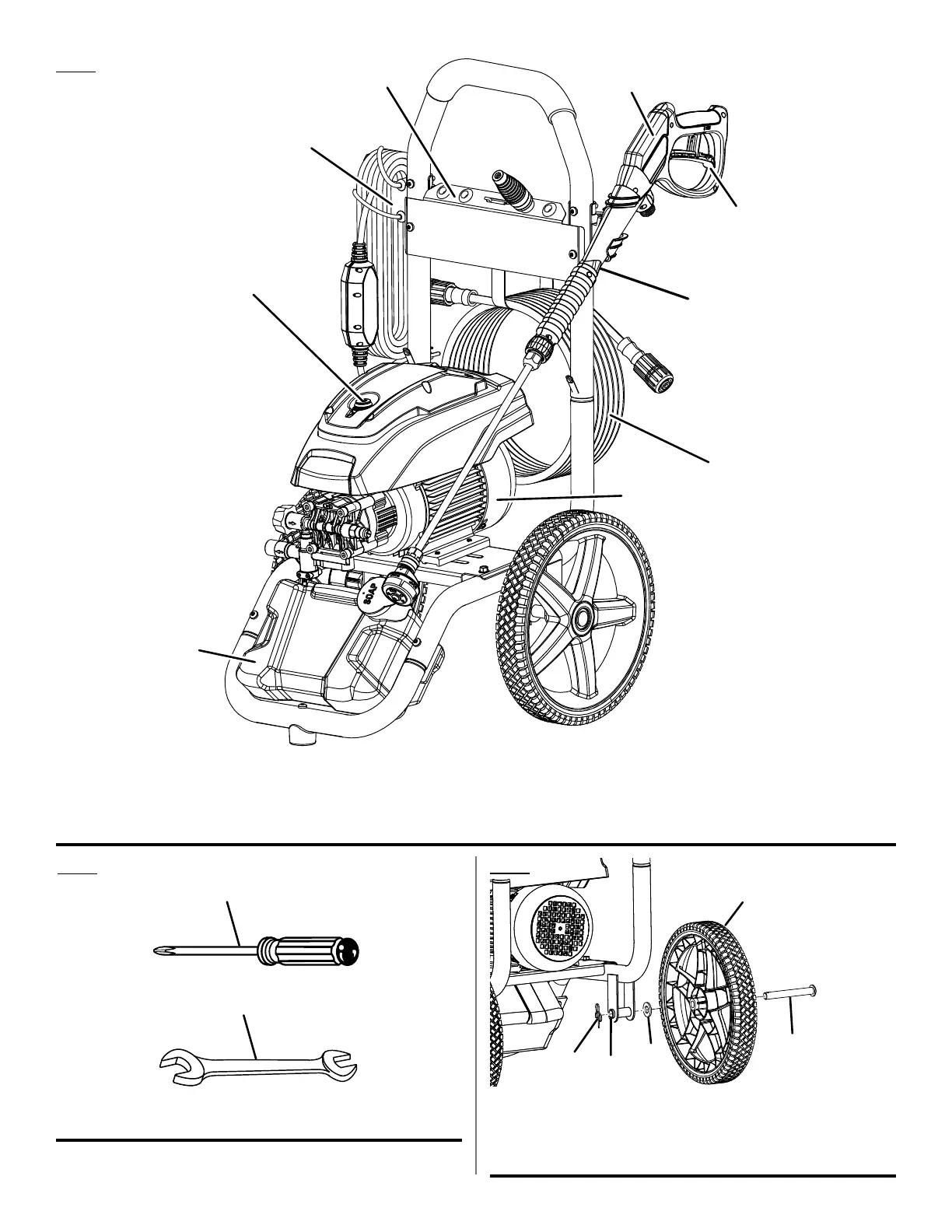 SOAP