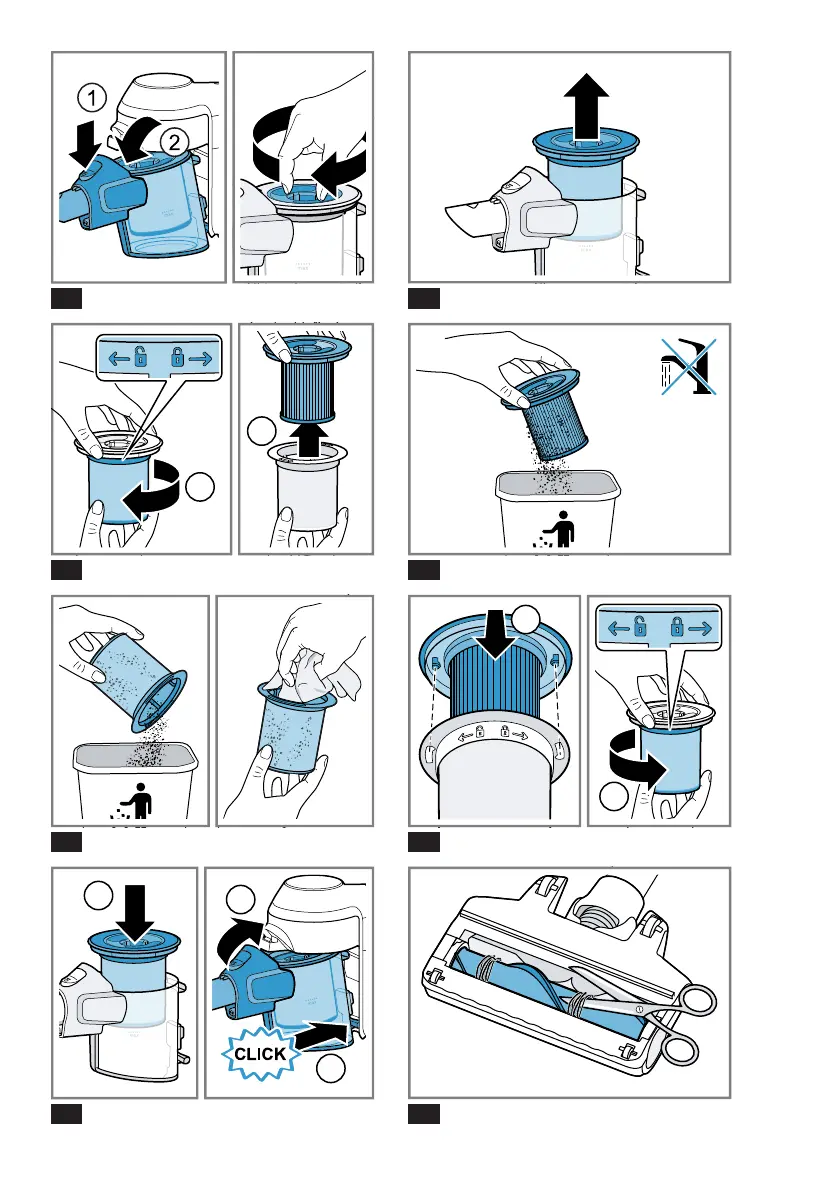 1
2

CLICK