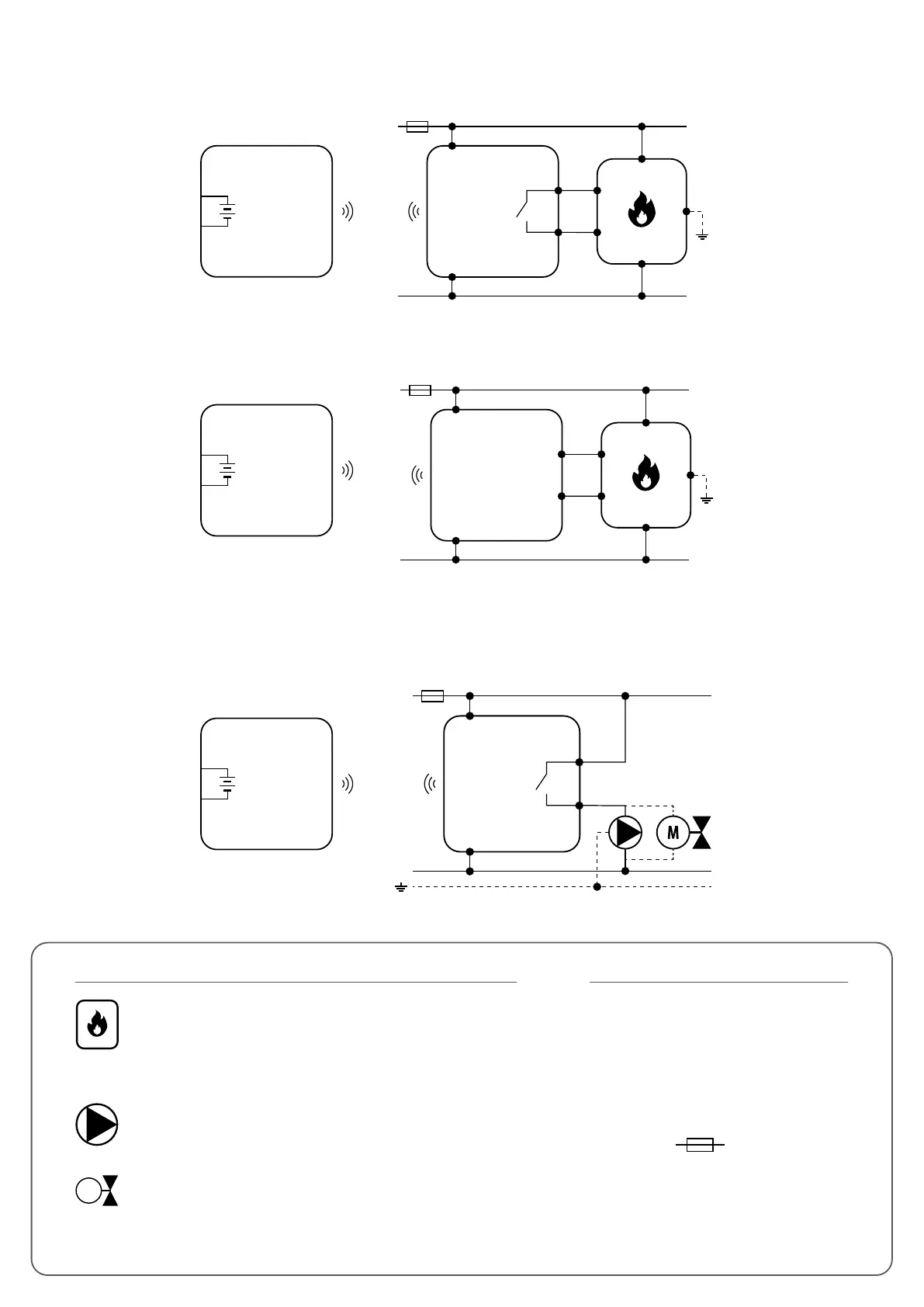 M