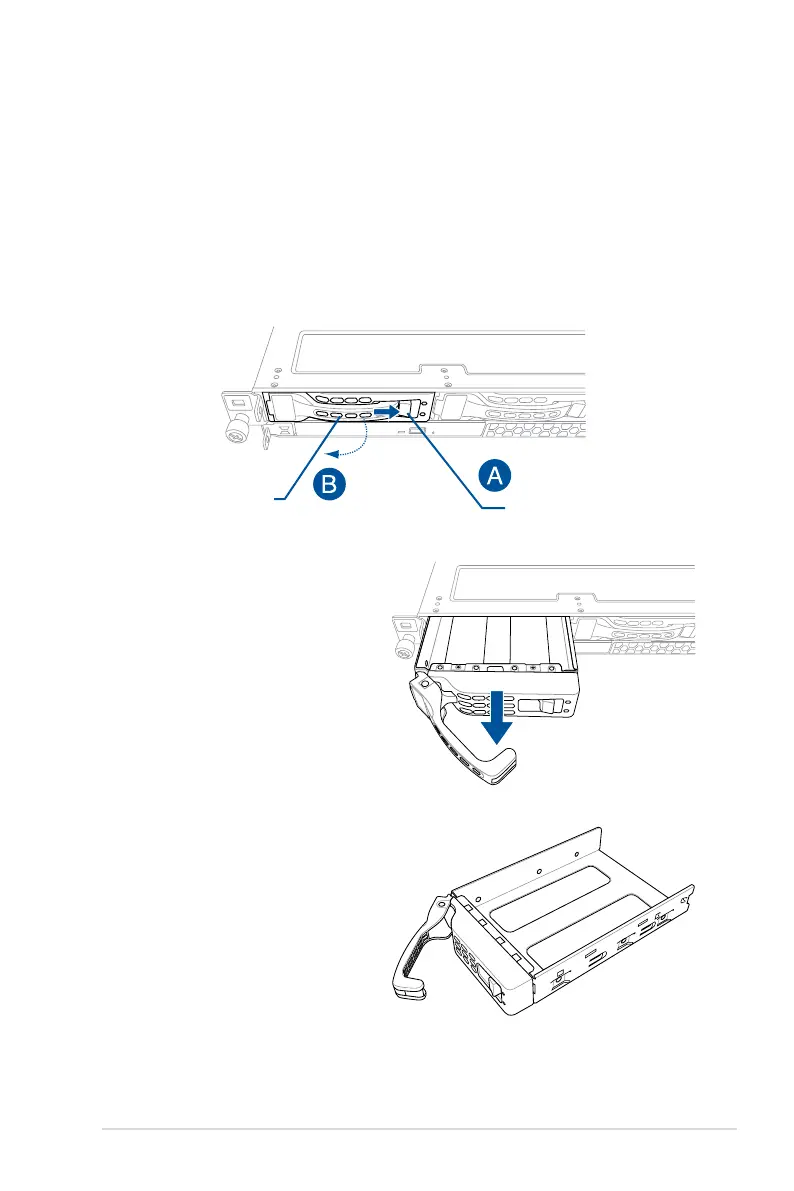 B

A