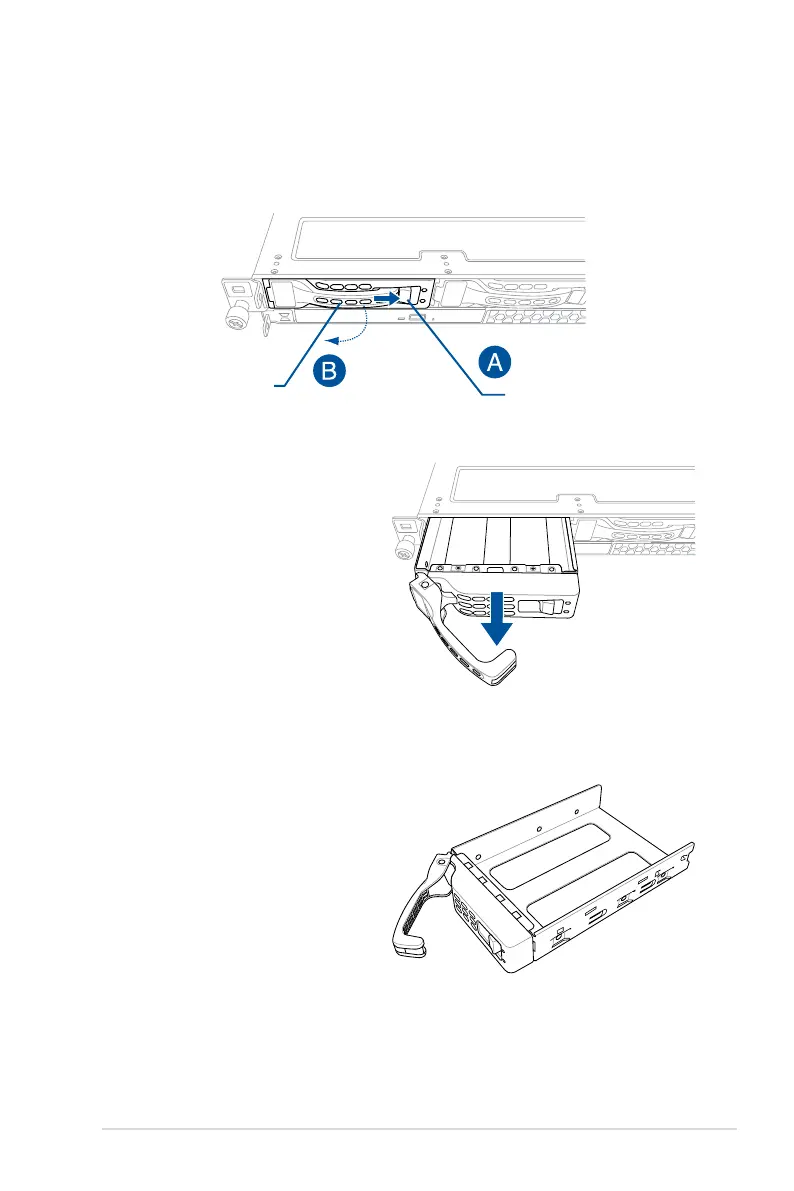 B

A