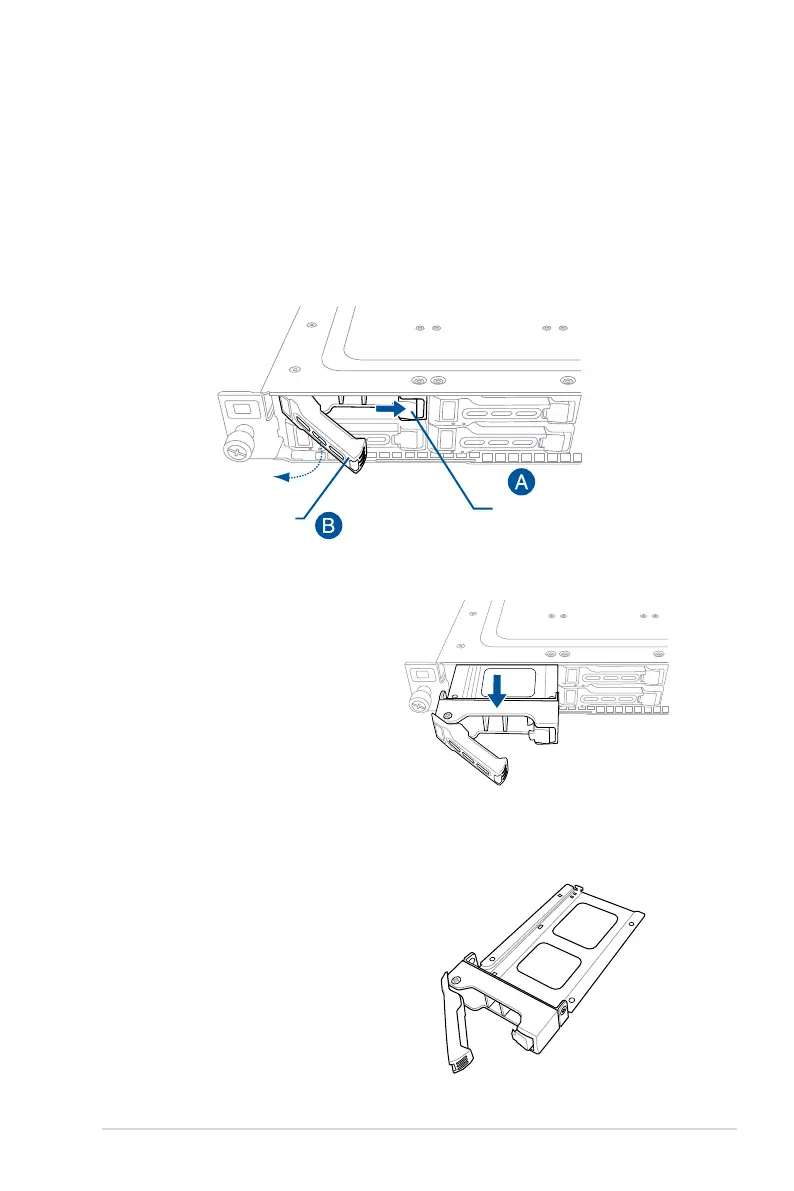 A

B