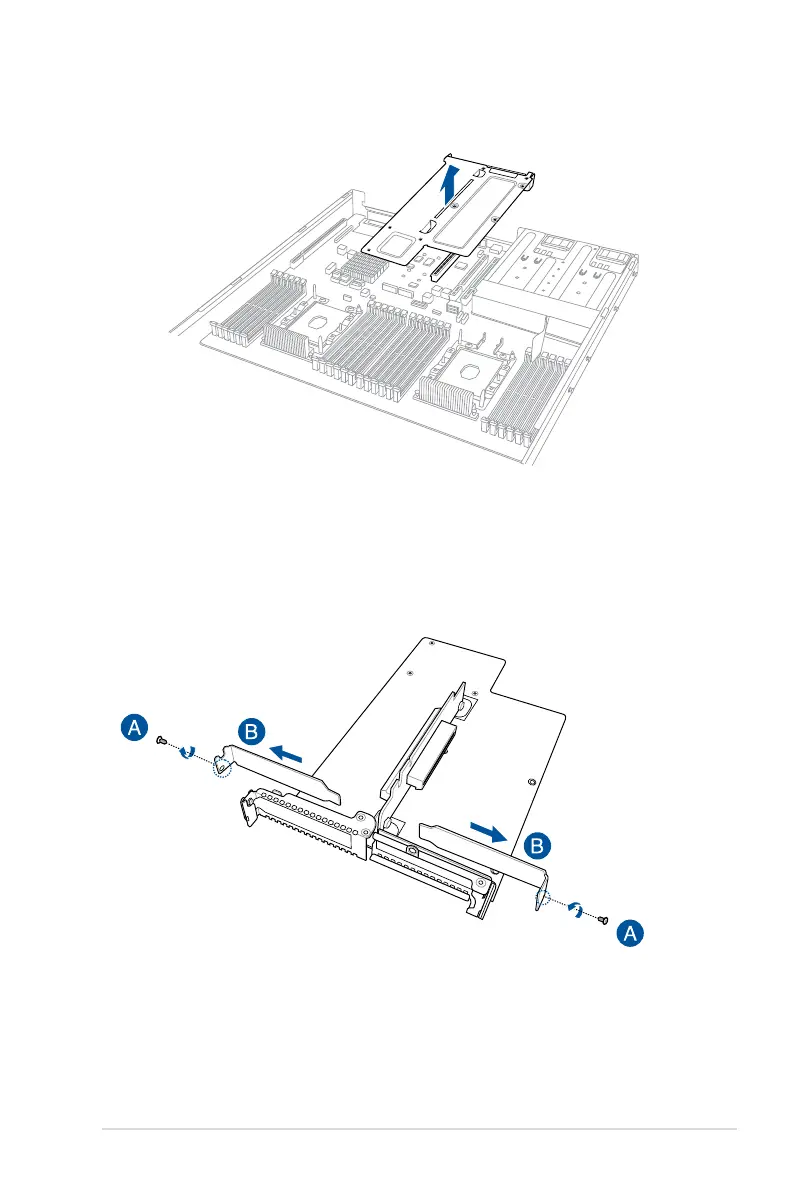 A

B

B

A