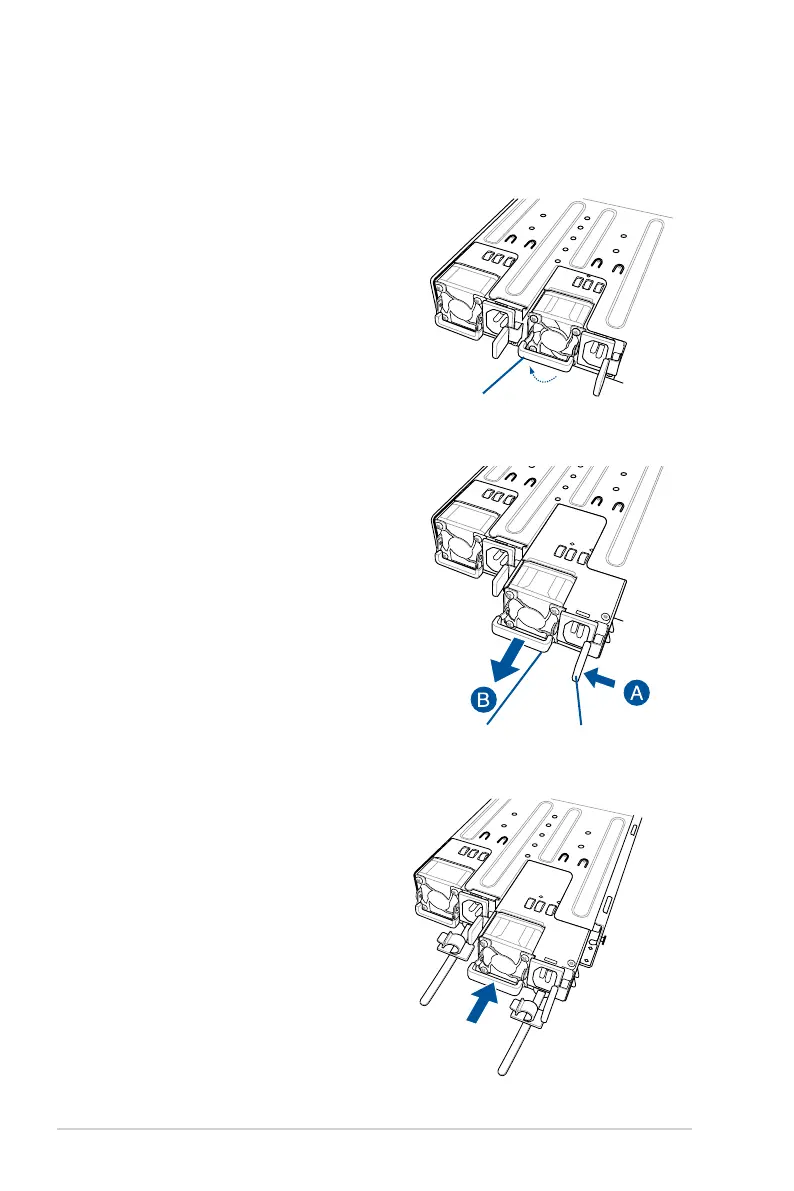 B

A