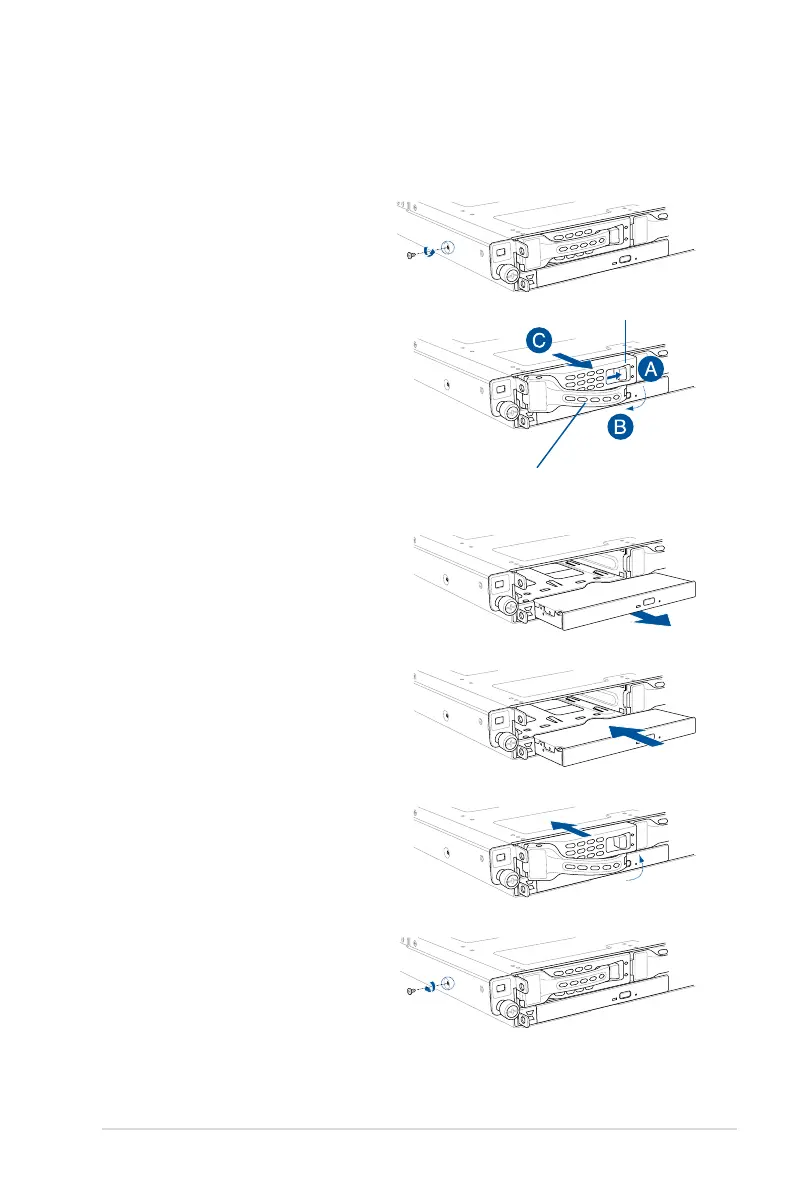 C

A

B