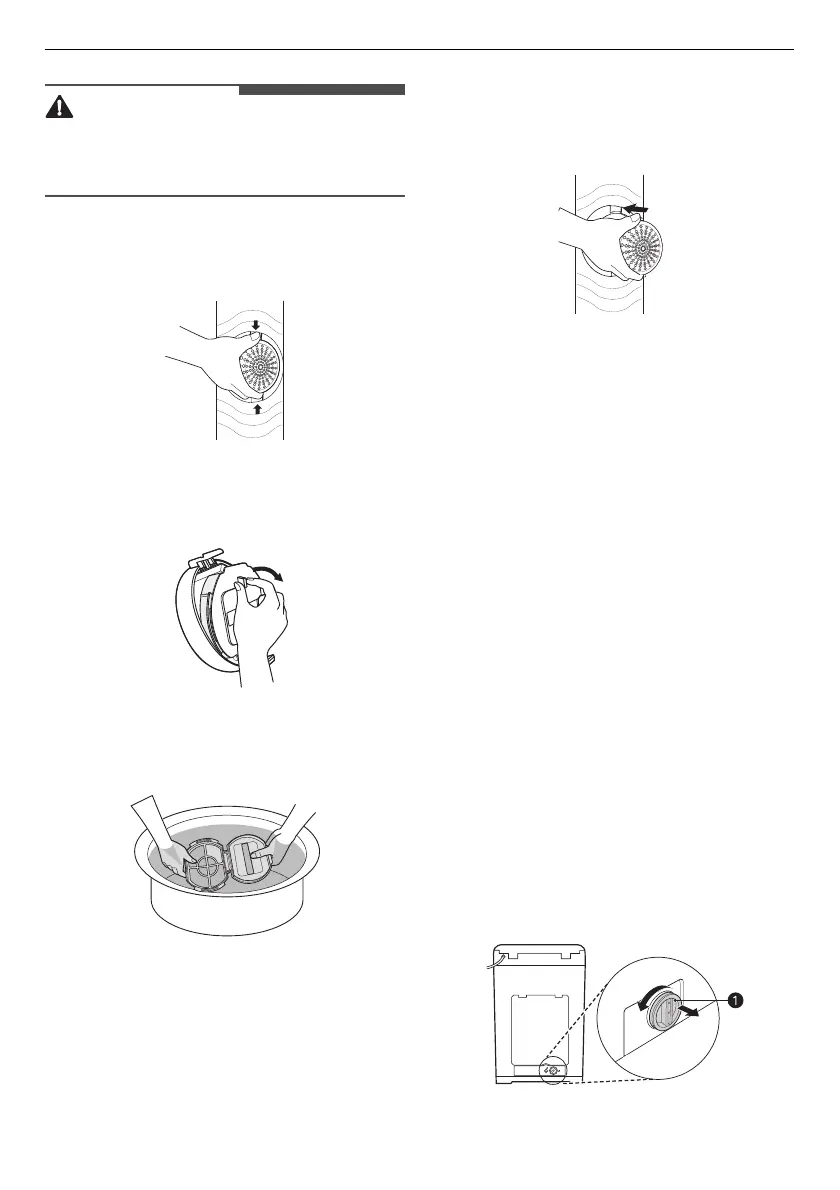 1