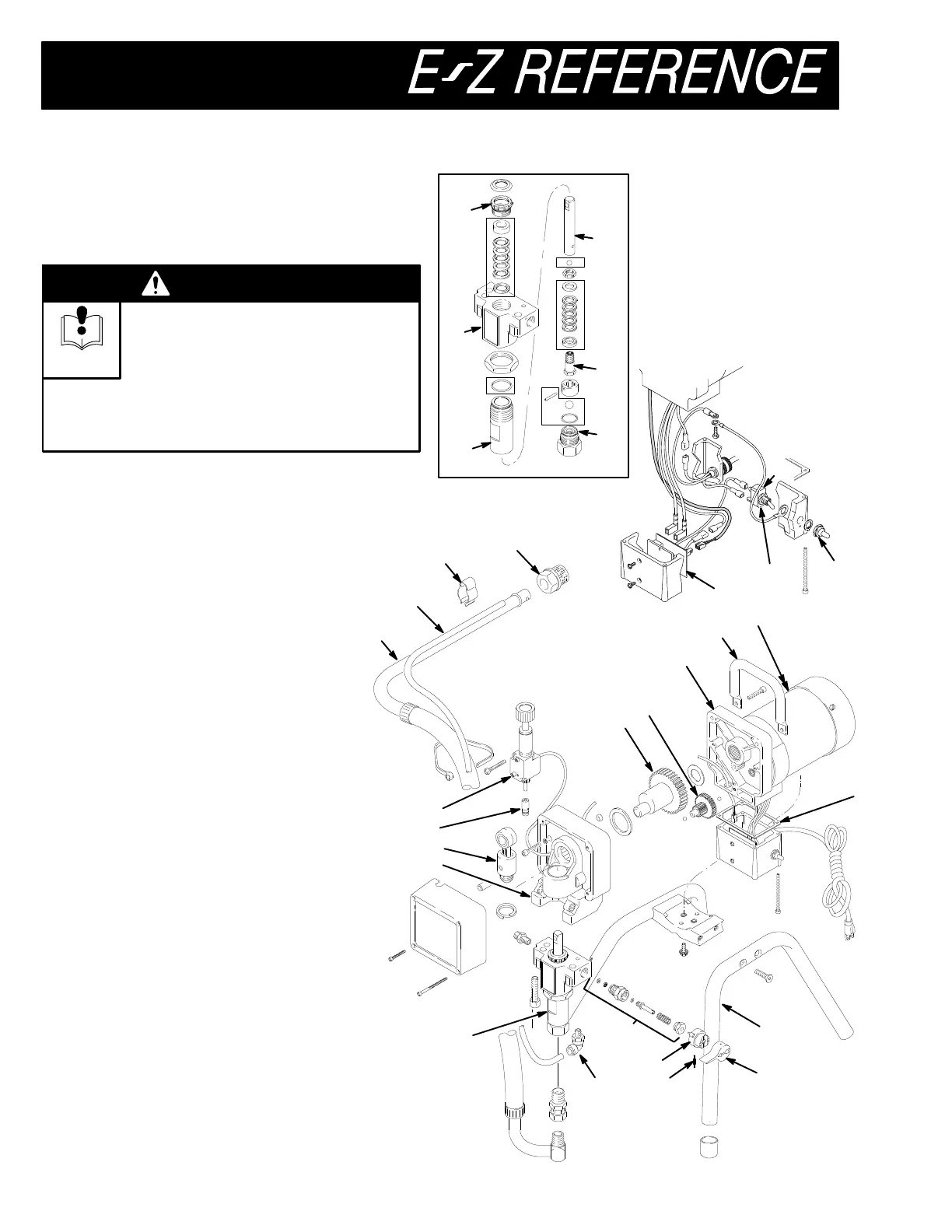 E-Z REFERENCE