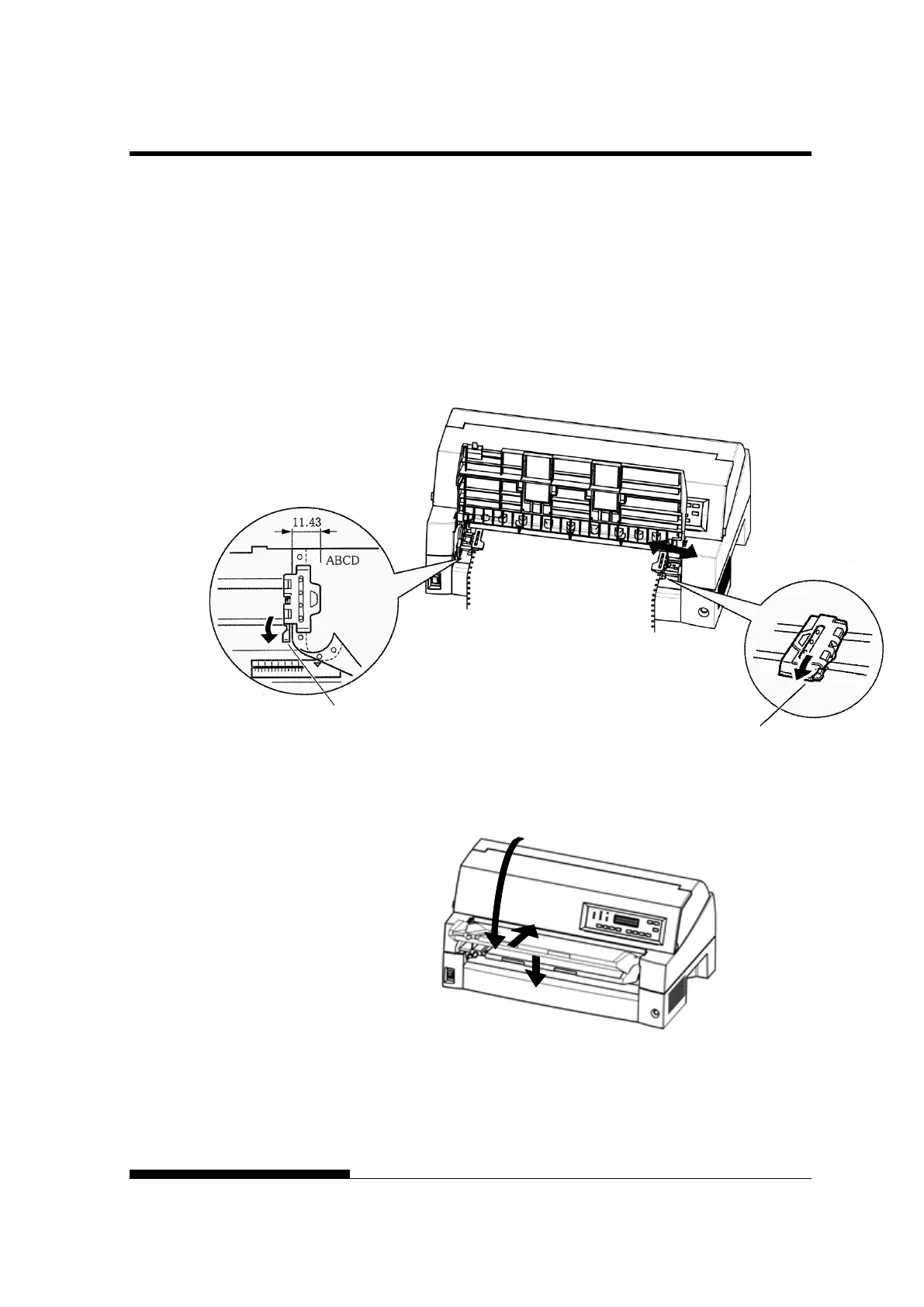 11.43

ABCD