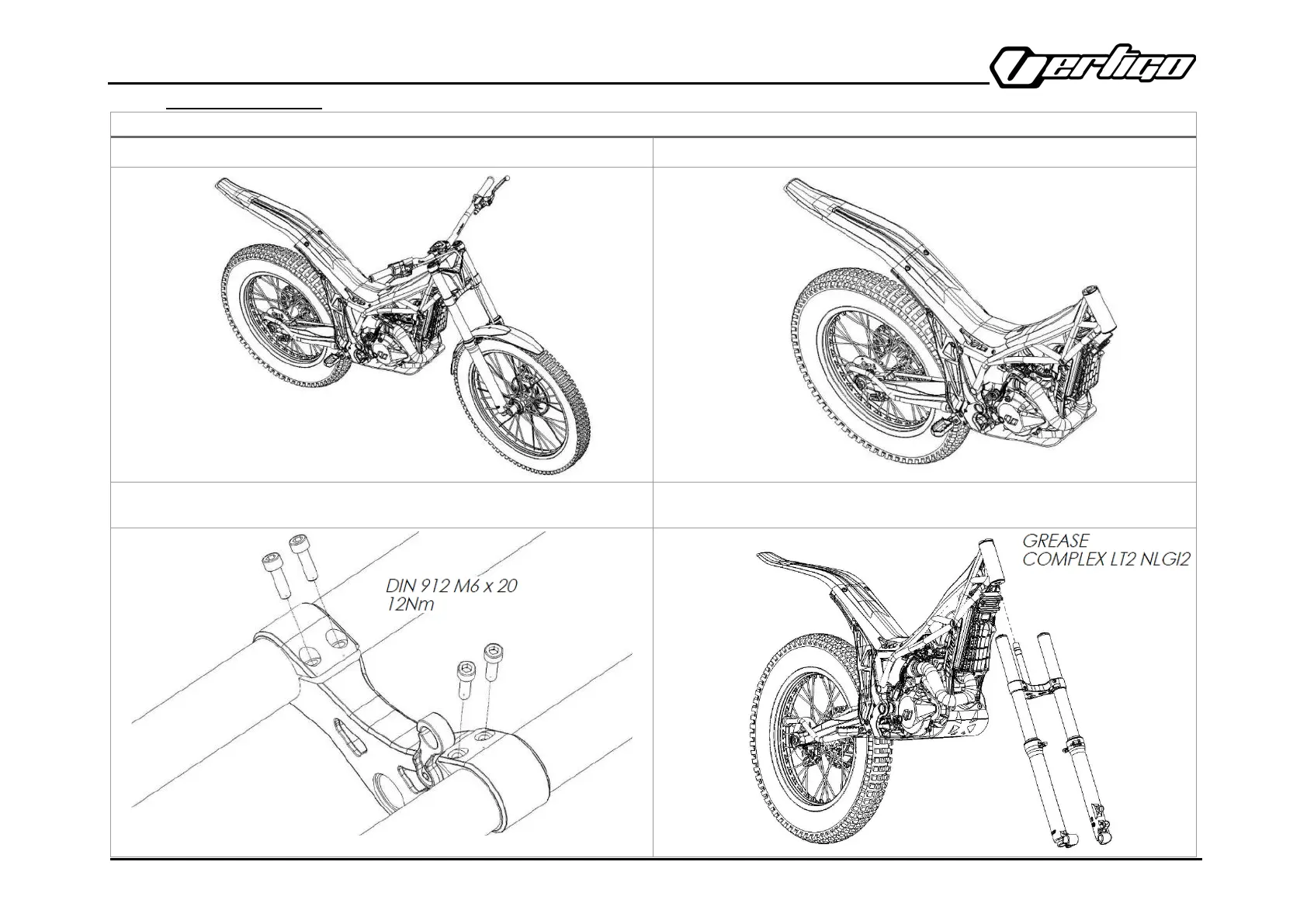 Vertigo

DIN 912 M6 x 20
12Nm

GREASE
COMPLEX LT2 NLGI2