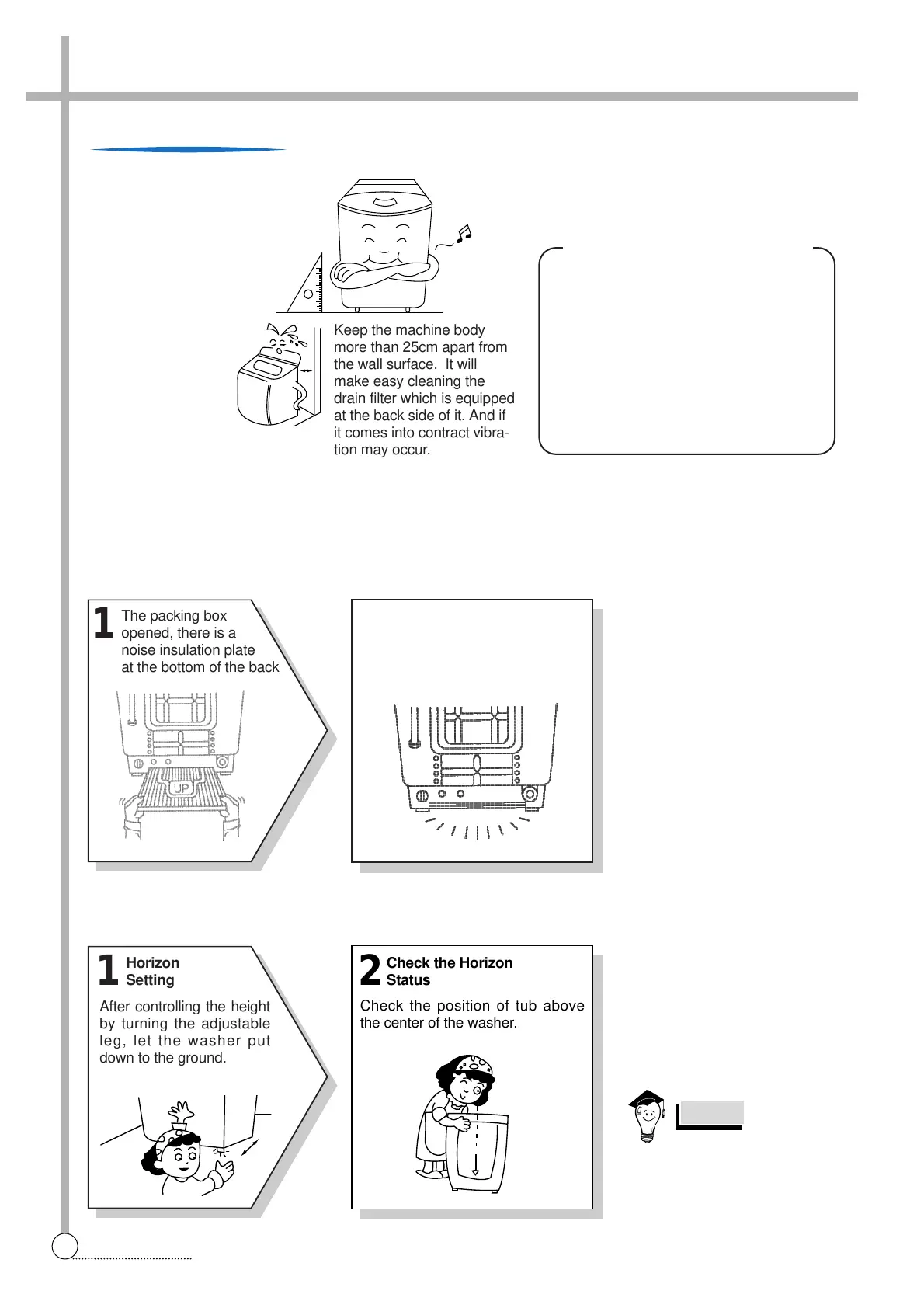 Keep the machine body more than 25cm apart from the wall surface. It will make easy cleaning the drain filter which is equipped at the back side of it. And if it comes into contract vibration may occur.

1 The packing box opened, there is a noise insulation plate at the bottom of the back

UP

1 Horizon Setting

After controlling the height by turning the adjustable leg, let the washer put down to the ground.

2 Check the Horizon Status

Check the position of tub above the center of the washer.