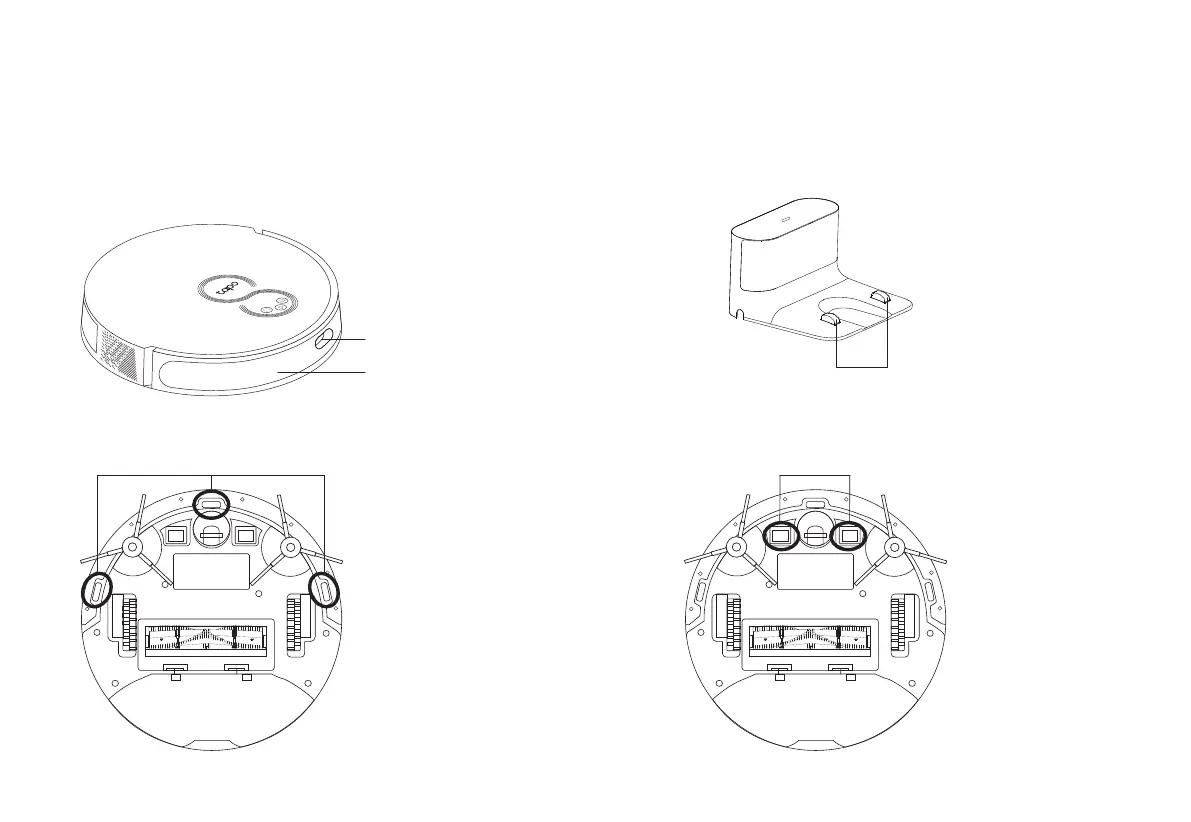 tapo