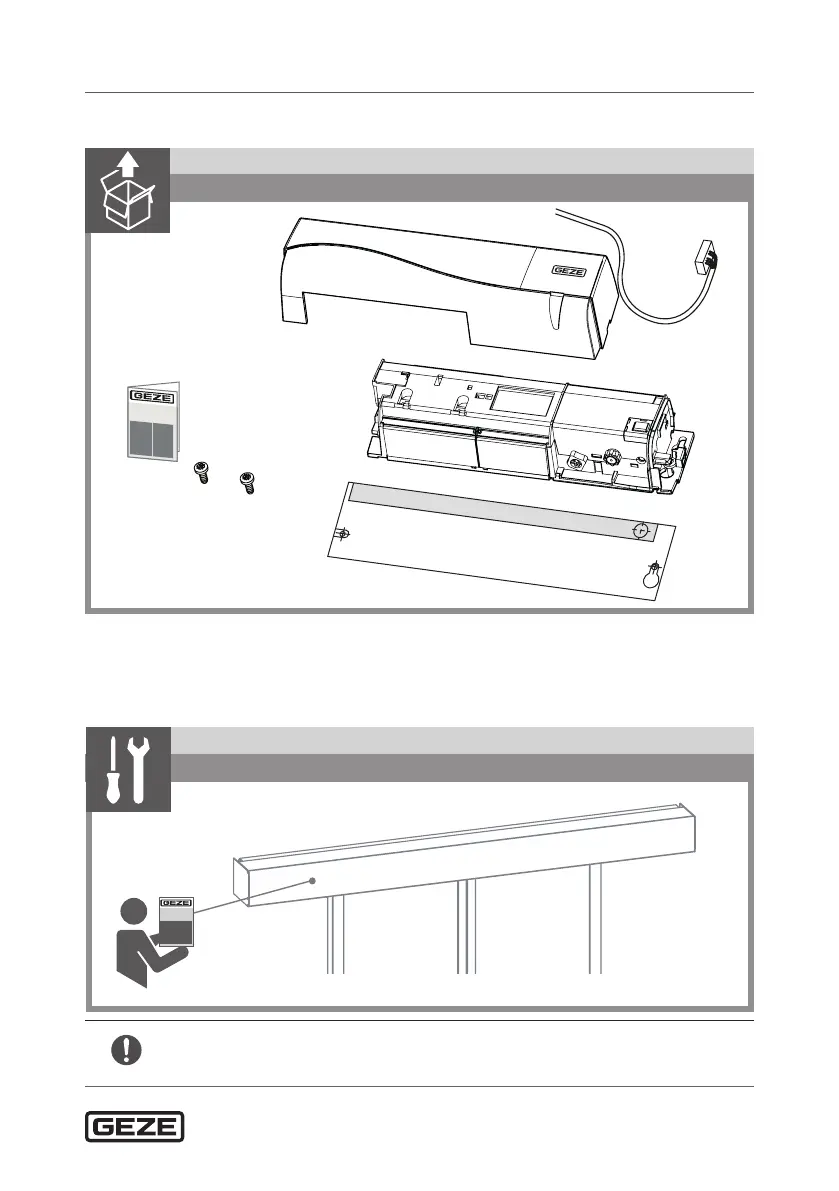 GEZE

GEZE

GEZE

GEZE