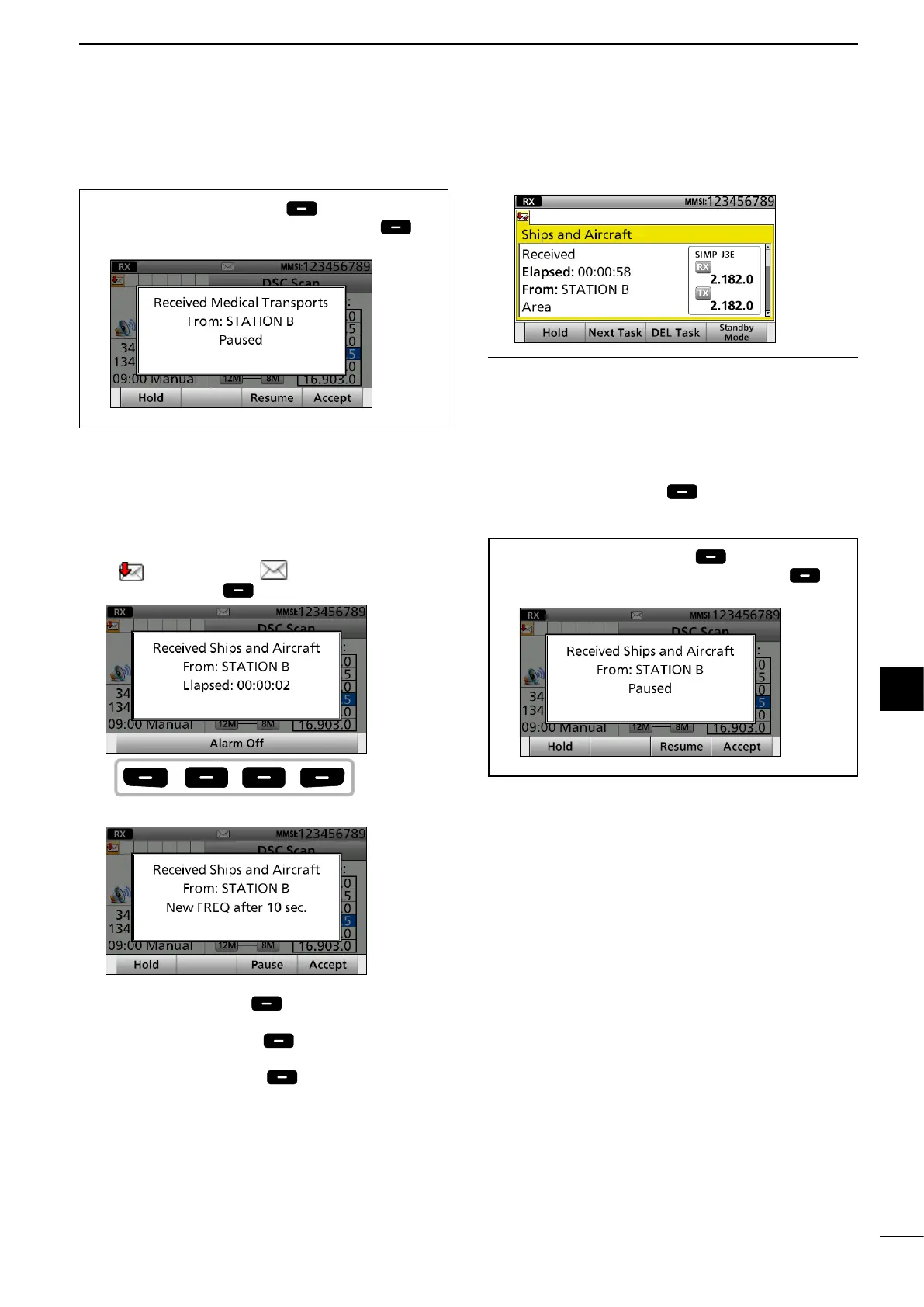 RX MMSI:123456789
DSC Scan
Received Medical Transports
From: STATION B
Paused
34
134
09:00 Manual 12M 8M 16.903.0
Hold Resume Accept

RX MMSI:123456789
DSC Scan
Received Ships and Aircraft
From: STATION B
Elapsed: 00:00:02
34
134
09:00 Manual 12M 8M 16.903.0
Alarm Off

RX MMSI:123456789
DSC Scan
Received Ships and Aircraft
From: STATION B
New FREQ after 10 sec.
34
134
09:00 Manual 12M 8M 16.903.0
Hold Pause Accept

RX MMSI:123456789
Ships and Aircraft
Received
Elapsed: 00:00:58
From: STATION B
Area
SIMP J3E
RX
2.182.0
TX
2.182.0
Hold Next Task DEL Task Standby Mode

RX MMSI:123456789
DSC Scan
Received Ships and Aircraft
From: STATION B
Paused
34
134
09:00 Manual 12M 8M 16.903.0
Hold Resume Accept