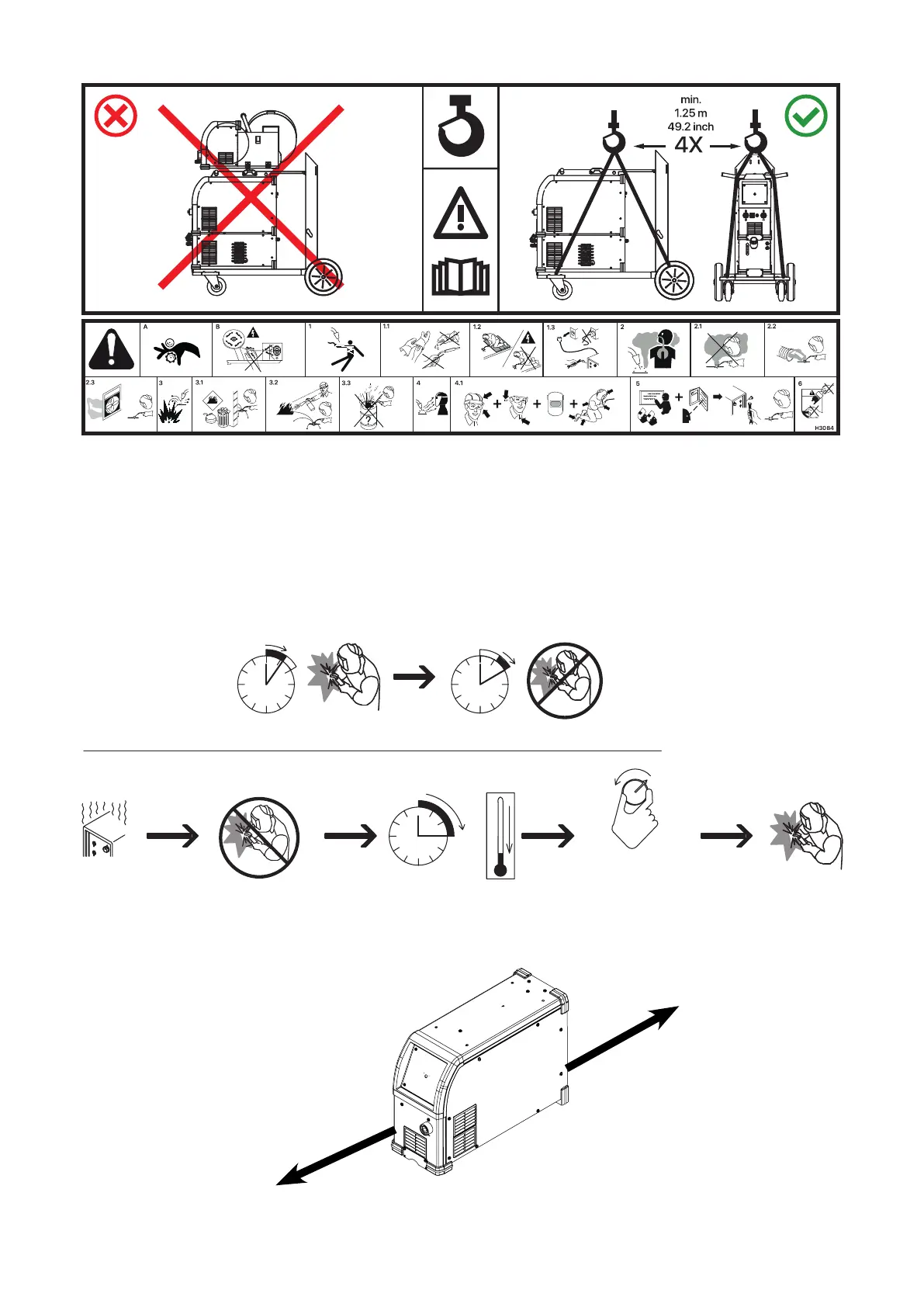 min.
1.25 m
49.2 inch
4X

A B 1 1.1 1.2 1.3 2 2.1 2.2
2.3 3 3.1 3.2 3.3 4 4.1 5 6
H3084