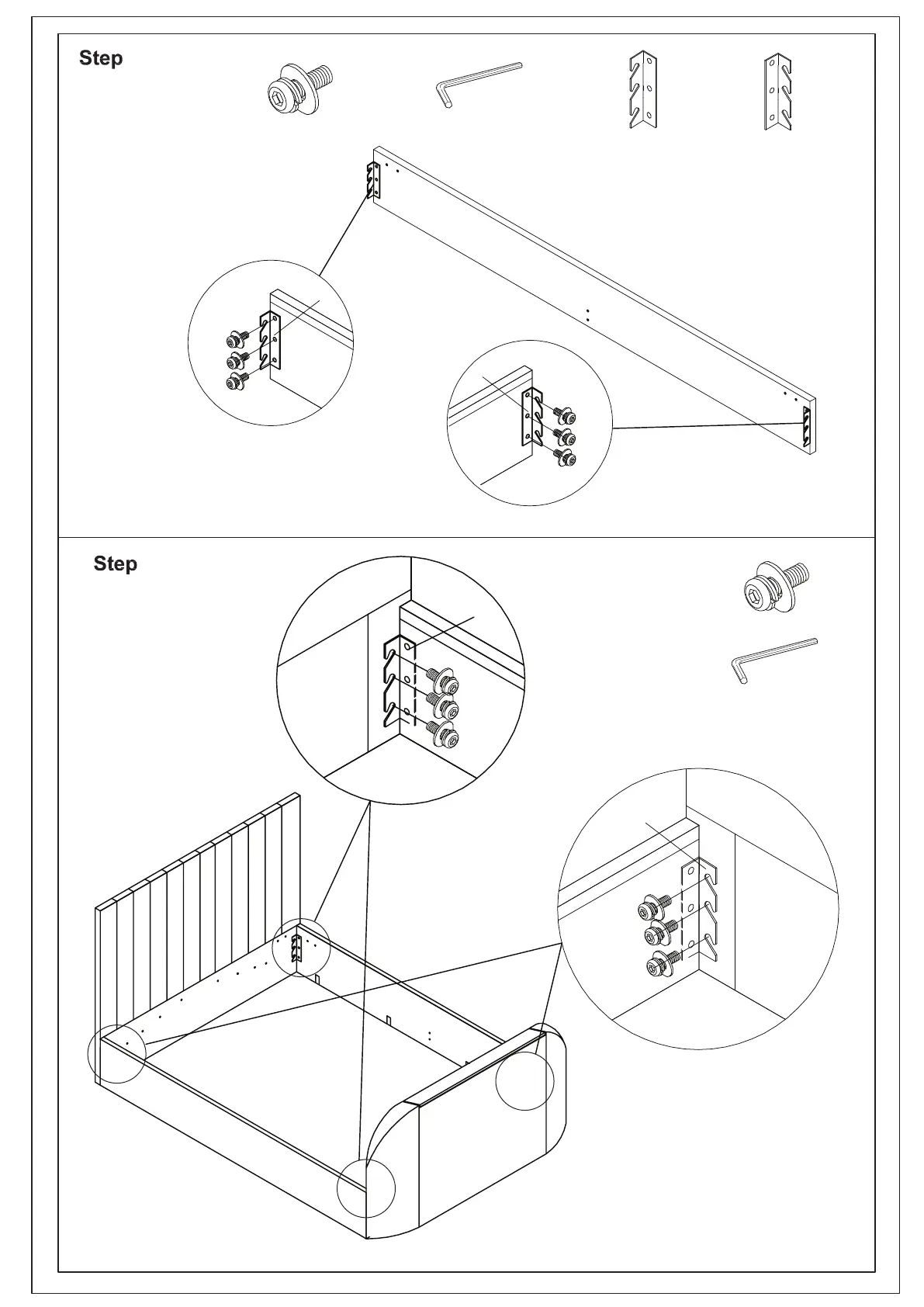 Step

Step