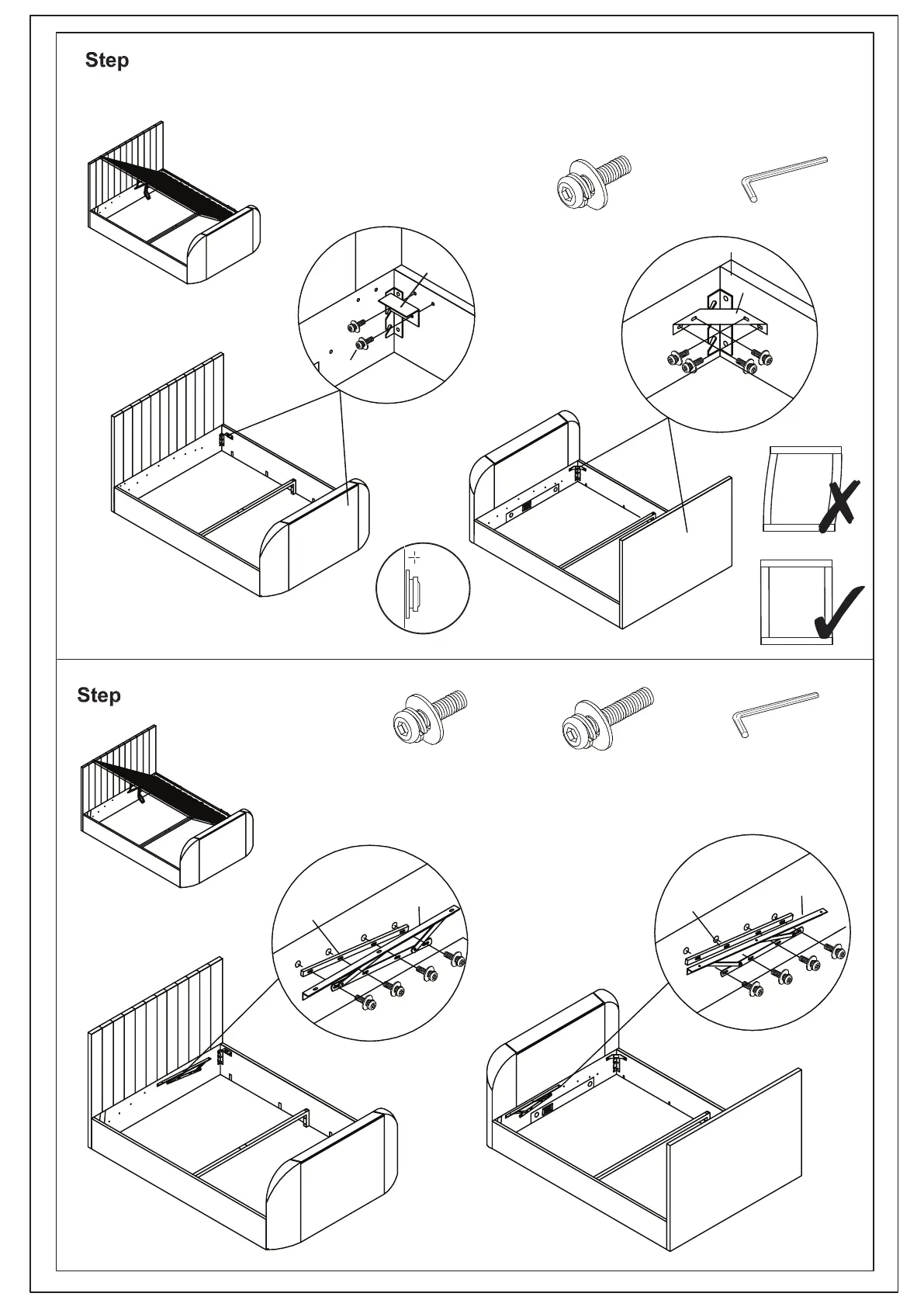 Step

Step