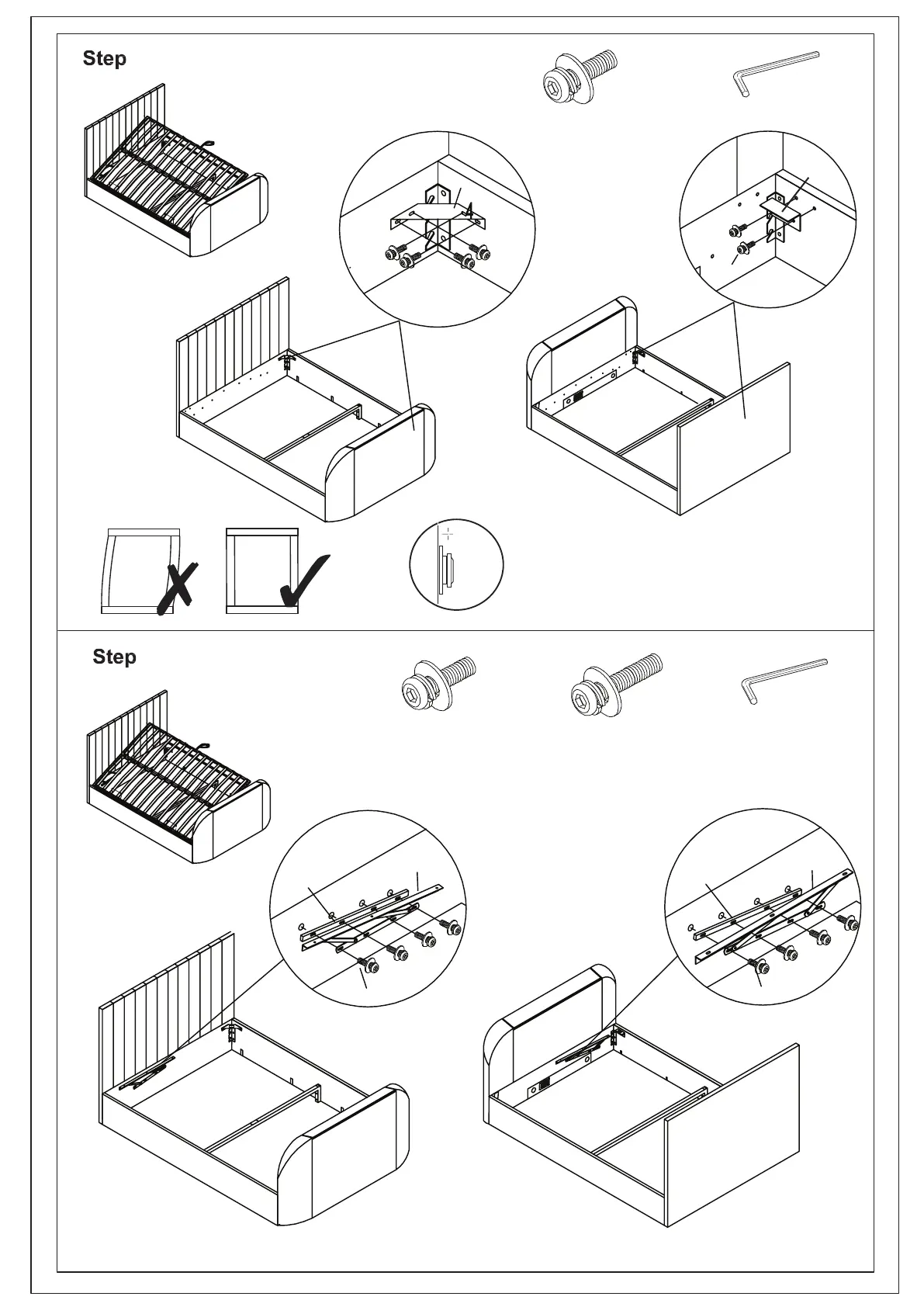 Step

Step