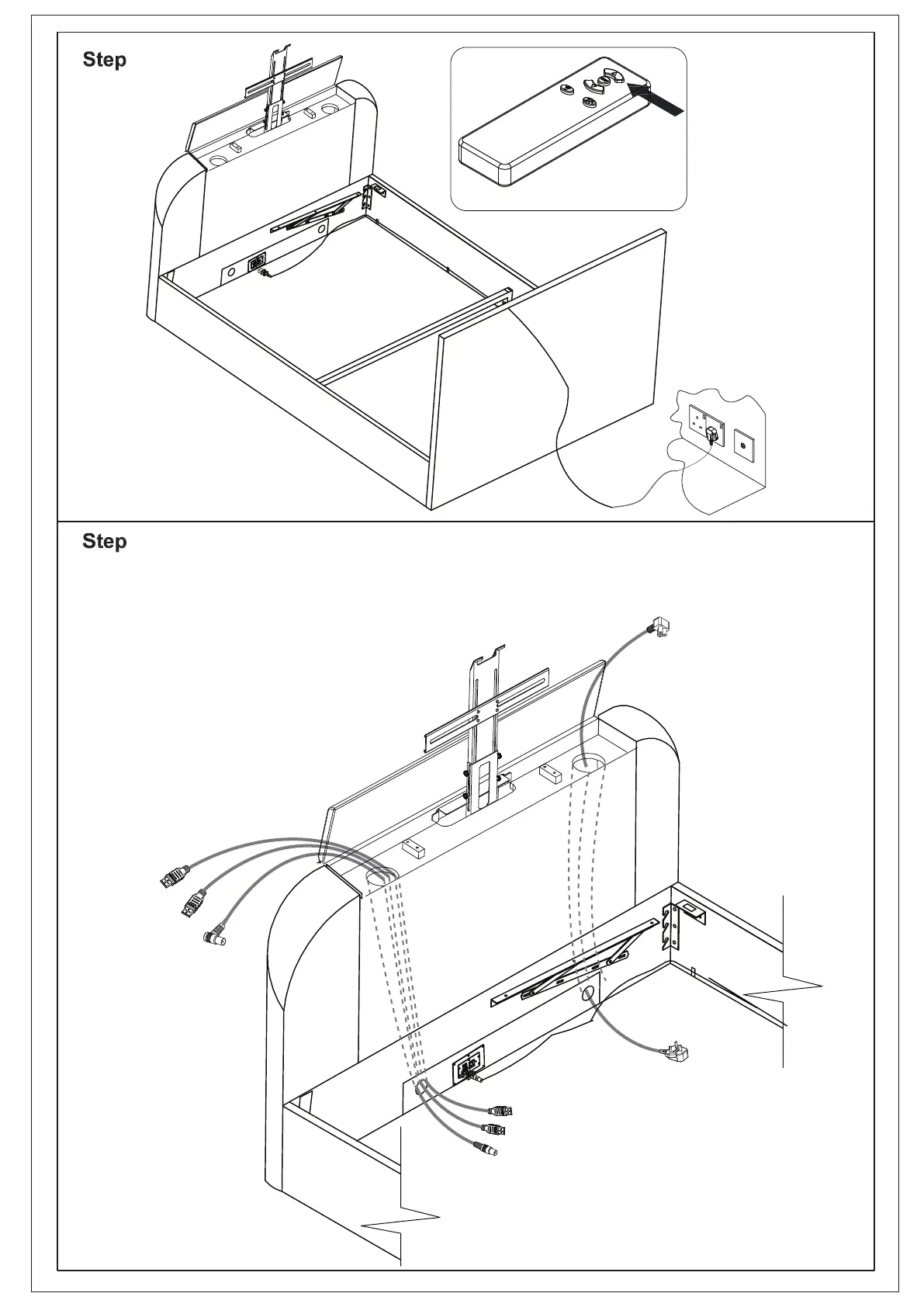 Step

Step