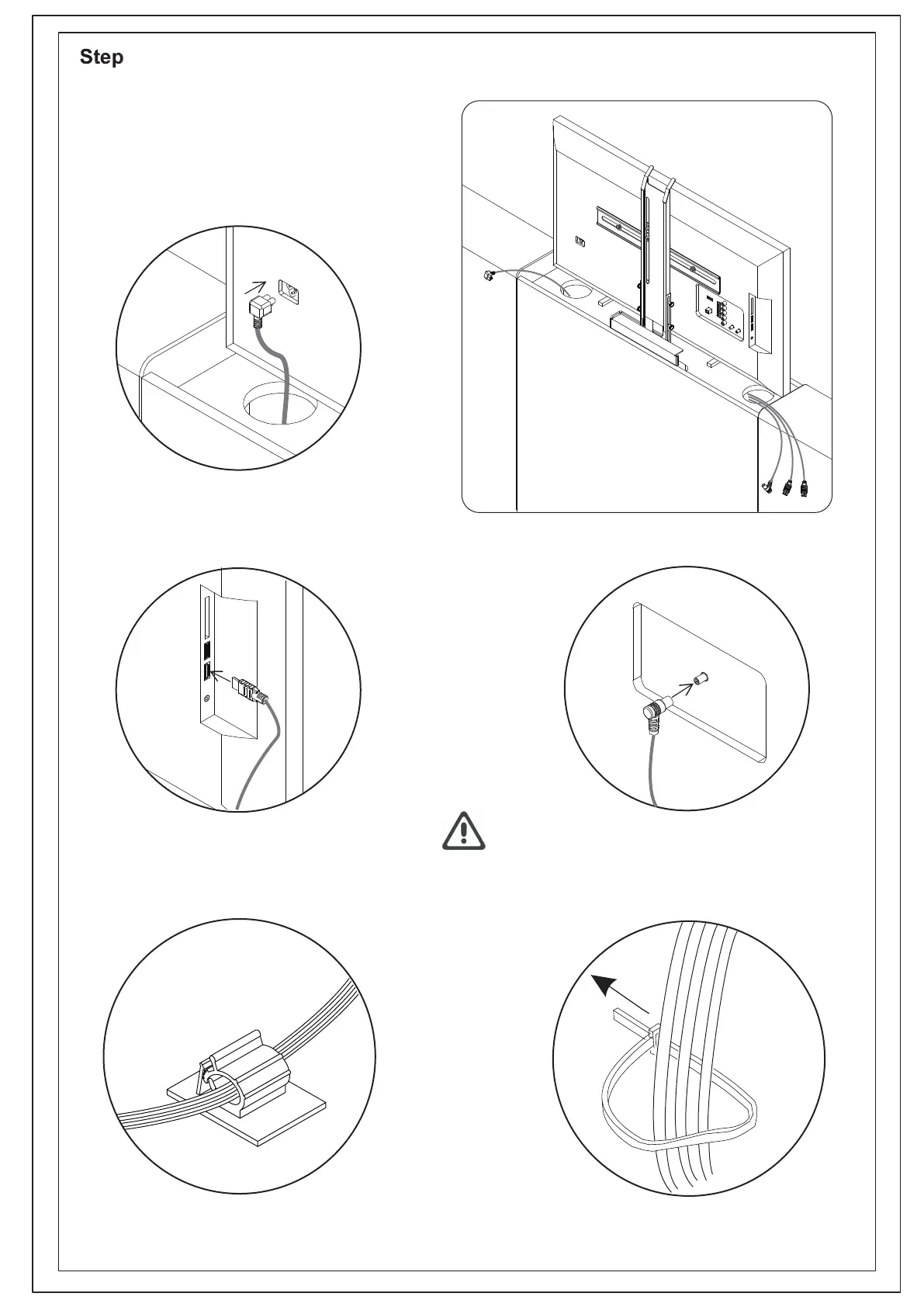 Step