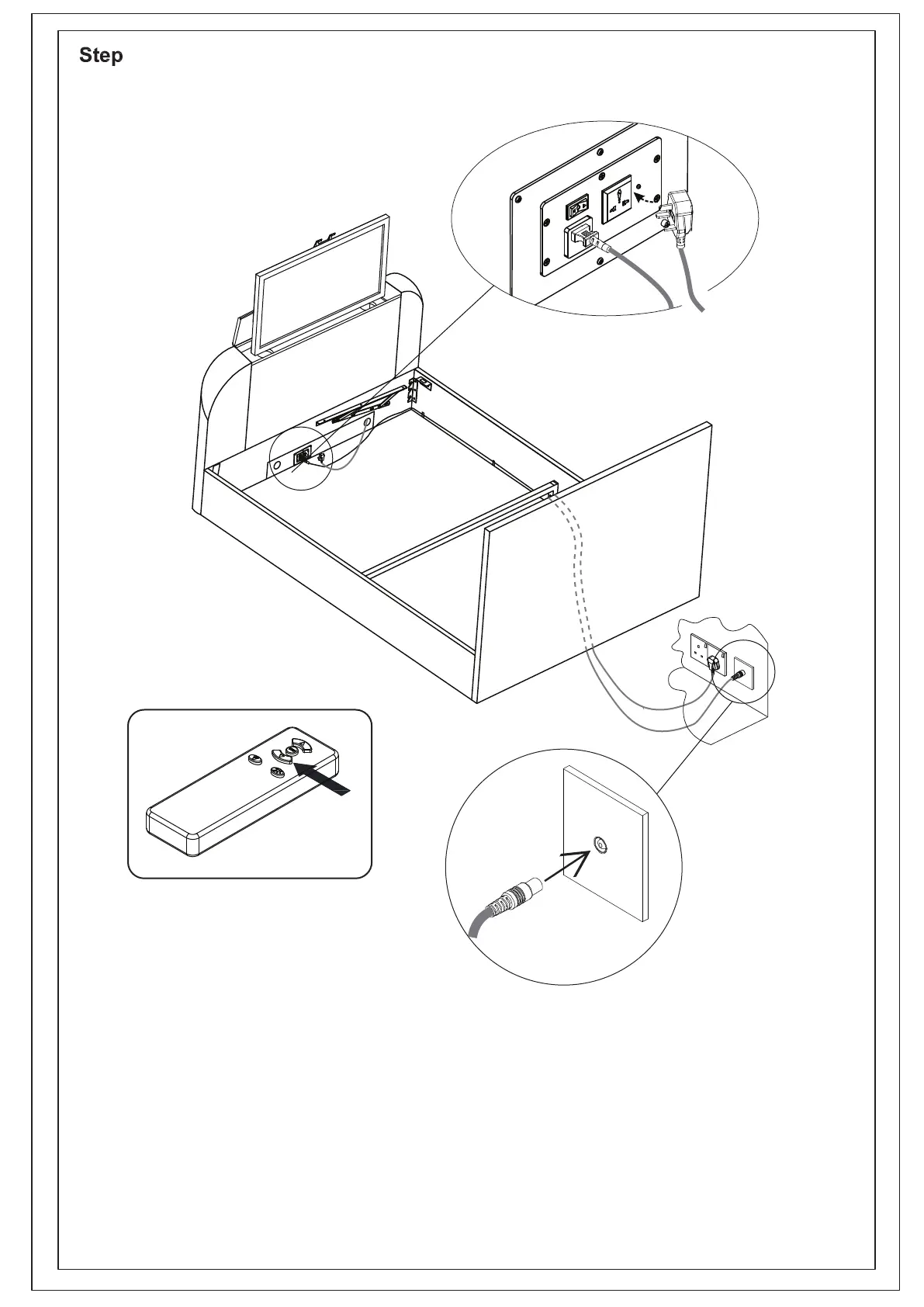 Step